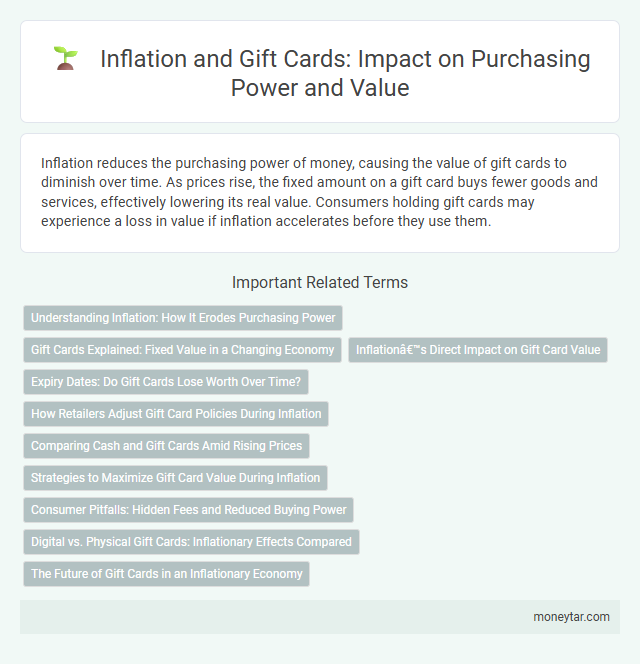 Inflation and Gift Cards: Impact on Purchasing Power and Value

Inflation reduces the purchasing power of money, causing the value of gift cards to diminish over time. As prices rise, the fixed amount on a gift card buys fewer goods and services, effectively lowering its real value. Consumers holding gift cards may experience a loss in value if inflation accelerates before they use them.

Important Related Terms

Understanding Inflation: How It Erodes Purchasing Power

Gift Cards Explained: Fixed Value in a Changing Economy

Inflationâ€™s Direct Impact on Gift Card Value

Expiry Dates: Do Gift Cards Lose Worth Over Time?

How Retailers Adjust Gift Card Policies During Inflation

Comparing Cash and Gift Cards Amid Rising Prices

Strategies to Maximize Gift Card Value During Inflation

Consumer Pitfalls: Hidden Fees and Reduced Buying Power

Digital vs. Physical Gift Cards: Inflationary Effects Compared

The Future of Gift Cards in an Inflationary Economy

moneytar.com