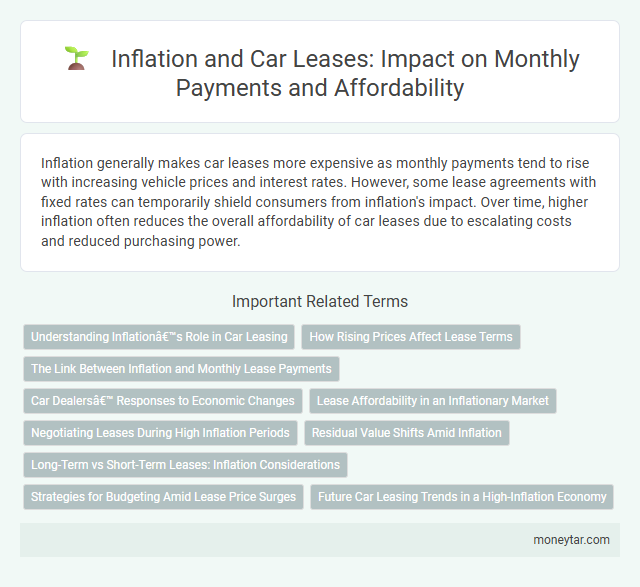 Inflation and Car Leases: Impact on Monthly Payments and Affordability

Inflation generally makes car leases more expensive as monthly payments tend to rise with increasing vehicle prices and interest rates. However, some lease agreements with fixed rates can temporarily shield consumers from inflation's impact. Over time, higher inflation often reduces the overall affordability of car leases due to escalating costs and reduced purchasing power.

Important Related Terms

Understanding Inflationâ€™s Role in Car Leasing

How Rising Prices Affect Lease Terms

The Link Between Inflation and Monthly Lease Payments

Car Dealersâ€™ Responses to Economic Changes

Lease Affordability in an Inflationary Market

Negotiating Leases During High Inflation Periods

Residual Value Shifts Amid Inflation

Long-Term vs Short-Term Leases: Inflation Considerations

Strategies for Budgeting Amid Lease Price Surges

Future Car Leasing Trends in a High-Inflation Economy

moneytar.com