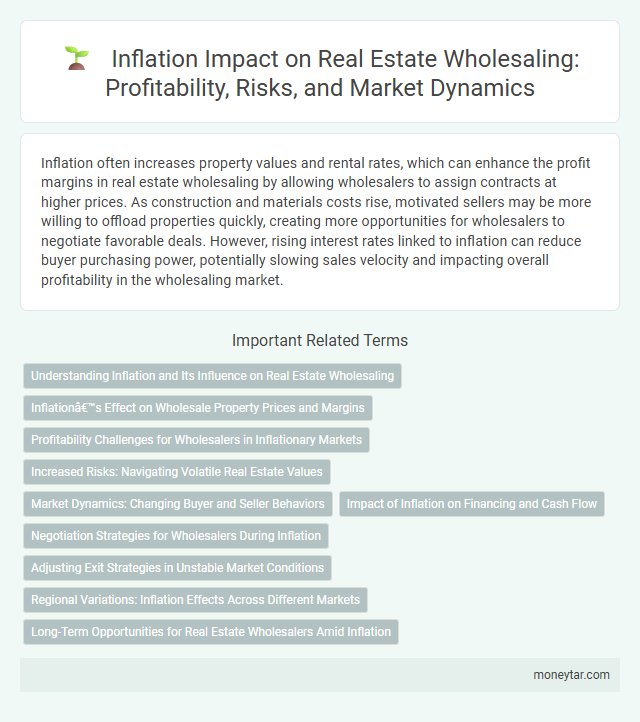 Inflation Impact on Real Estate Wholesaling: Profitability, Risks, and Market Dynamics

Inflation often increases property values and rental rates, which can enhance the profit margins in real estate wholesaling by allowing wholesalers to assign contracts at higher prices. As construction and materials costs rise, motivated sellers may be more willing to offload properties quickly, creating more opportunities for wholesalers to negotiate favorable deals. However, rising interest rates linked to inflation can reduce buyer purchasing power, potentially slowing sales velocity and impacting overall profitability in the wholesaling market.

Important Related Terms

Understanding Inflation and Its Influence on Real Estate Wholesaling

Inflationâ€™s Effect on Wholesale Property Prices and Margins

Profitability Challenges for Wholesalers in Inflationary Markets

Increased Risks: Navigating Volatile Real Estate Values

Market Dynamics: Changing Buyer and Seller Behaviors

Impact of Inflation on Financing and Cash Flow

Negotiation Strategies for Wholesalers During Inflation

Adjusting Exit Strategies in Unstable Market Conditions

Regional Variations: Inflation Effects Across Different Markets

Long-Term Opportunities for Real Estate Wholesalers Amid Inflation

moneytar.com