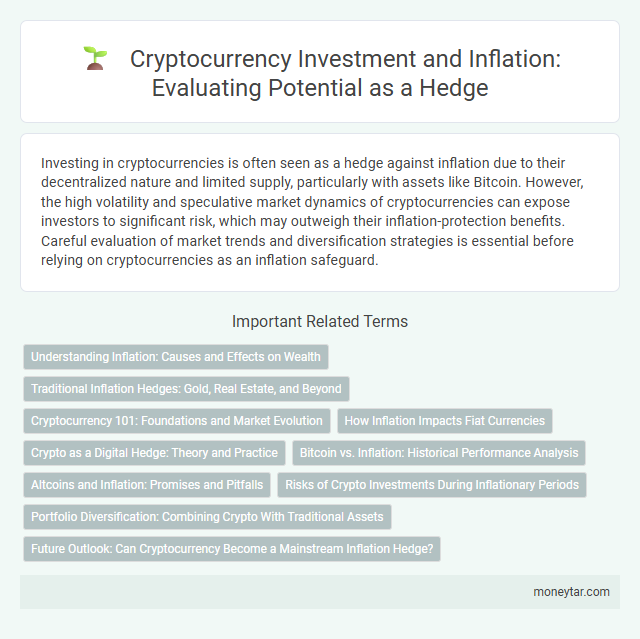 Cryptocurrency Investment and Inflation: Evaluating Potential as a Hedge

Investing in cryptocurrencies is often seen as a hedge against inflation due to their decentralized nature and limited supply, particularly with assets like Bitcoin. However, the high volatility and speculative market dynamics of cryptocurrencies can expose investors to significant risk, which may outweigh their inflation-protection benefits. Careful evaluation of market trends and diversification strategies is essential before relying on cryptocurrencies as an inflation safeguard.

Important Related Terms

Understanding Inflation: Causes and Effects on Wealth

Traditional Inflation Hedges: Gold, Real Estate, and Beyond

Cryptocurrency 101: Foundations and Market Evolution

How Inflation Impacts Fiat Currencies

Crypto as a Digital Hedge: Theory and Practice

Bitcoin vs. Inflation: Historical Performance Analysis

Altcoins and Inflation: Promises and Pitfalls

Risks of Crypto Investments During Inflationary Periods

Portfolio Diversification: Combining Crypto With Traditional Assets

Future Outlook: Can Cryptocurrency Become a Mainstream Inflation Hedge?

moneytar.com