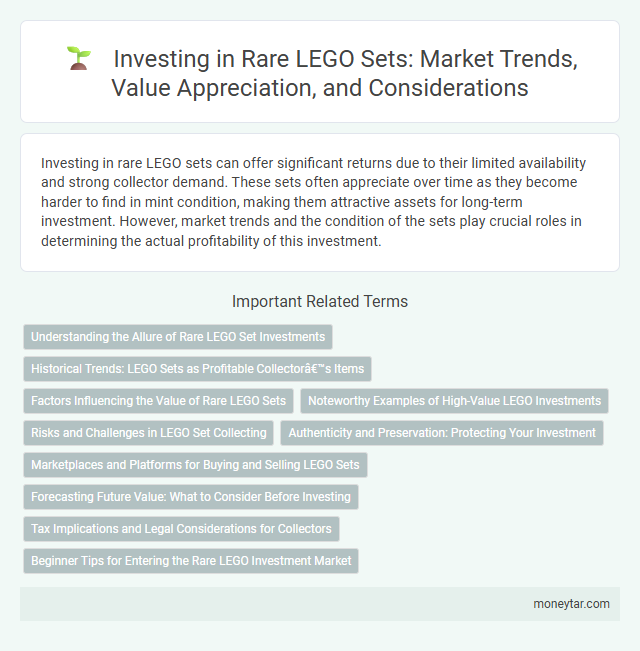 Investing in Rare LEGO Sets: Market Trends, Value Appreciation, and Considerations

Investing in rare LEGO sets can offer significant returns due to their limited availability and strong collector demand. These sets often appreciate over time as they become harder to find in mint condition, making them attractive assets for long-term investment. However, market trends and the condition of the sets play crucial roles in determining the actual profitability of this investment.

Important Related Terms

Understanding the Allure of Rare LEGO Set Investments

Historical Trends: LEGO Sets as Profitable Collectorâ€™s Items

Factors Influencing the Value of Rare LEGO Sets

Noteworthy Examples of High-Value LEGO Investments

Risks and Challenges in LEGO Set Collecting

Authenticity and Preservation: Protecting Your Investment

Marketplaces and Platforms for Buying and Selling LEGO Sets

Forecasting Future Value: What to Consider Before Investing

Tax Implications and Legal Considerations for Collectors

Beginner Tips for Entering the Rare LEGO Investment Market

moneytar.com