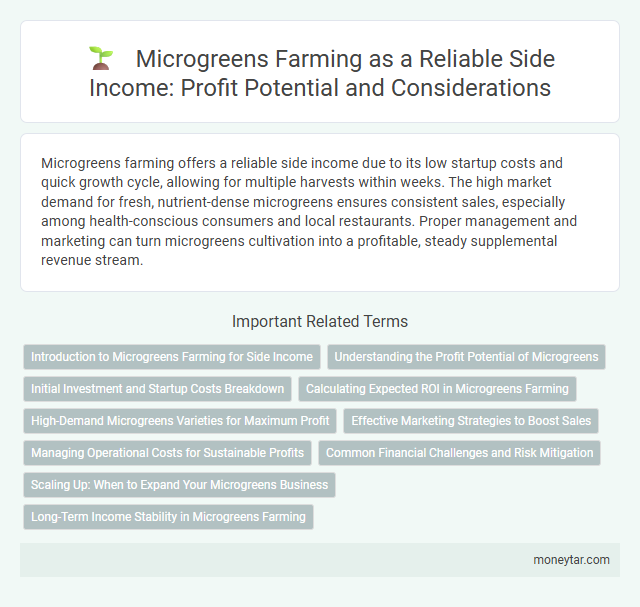 Microgreens Farming as a Reliable Side Income: Profit Potential and Considerations

Microgreens farming offers a reliable side income due to its low startup costs and quick growth cycle, allowing for multiple harvests within weeks. The high market demand for fresh, nutrient-dense microgreens ensures consistent sales, especially among health-conscious consumers and local restaurants. Proper management and marketing can turn microgreens cultivation into a profitable, steady supplemental revenue stream.

Important Related Terms

Introduction to Microgreens Farming for Side Income

Understanding the Profit Potential of Microgreens

Initial Investment and Startup Costs Breakdown

Calculating Expected ROI in Microgreens Farming

High-Demand Microgreens Varieties for Maximum Profit

Effective Marketing Strategies to Boost Sales

Managing Operational Costs for Sustainable Profits

Common Financial Challenges and Risk Mitigation

Scaling Up: When to Expand Your Microgreens Business

Long-Term Income Stability in Microgreens Farming

moneytar.com