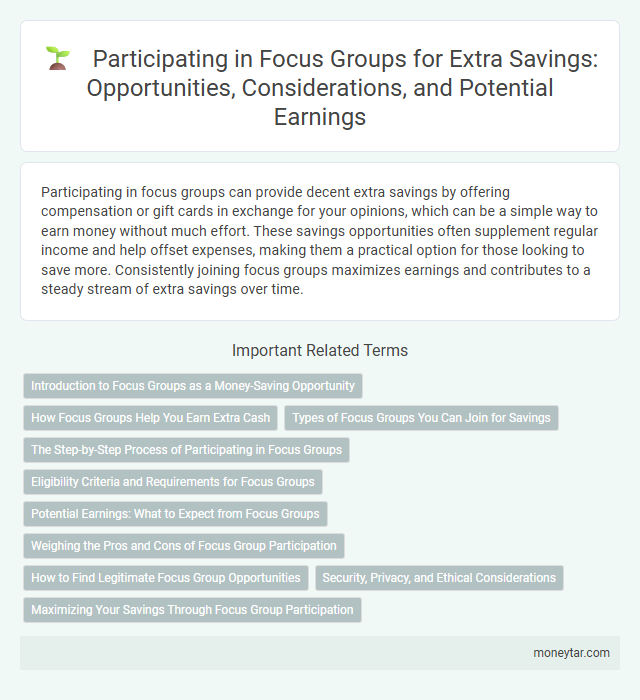 Participating in Focus Groups for Extra Savings: Opportunities, Considerations, and Potential Earnings

Participating in focus groups can provide decent extra savings by offering compensation or gift cards in exchange for your opinions, which can be a simple way to earn money without much effort. These savings opportunities often supplement regular income and help offset expenses, making them a practical option for those looking to save more. Consistently joining focus groups maximizes earnings and contributes to a steady stream of extra savings over time.

Important Related Terms

Introduction to Focus Groups as a Money-Saving Opportunity

How Focus Groups Help You Earn Extra Cash

Types of Focus Groups You Can Join for Savings

The Step-by-Step Process of Participating in Focus Groups

Eligibility Criteria and Requirements for Focus Groups

Potential Earnings: What to Expect from Focus Groups

Weighing the Pros and Cons of Focus Group Participation

How to Find Legitimate Focus Group Opportunities

Security, Privacy, and Ethical Considerations

Maximizing Your Savings Through Focus Group Participation

moneytar.com