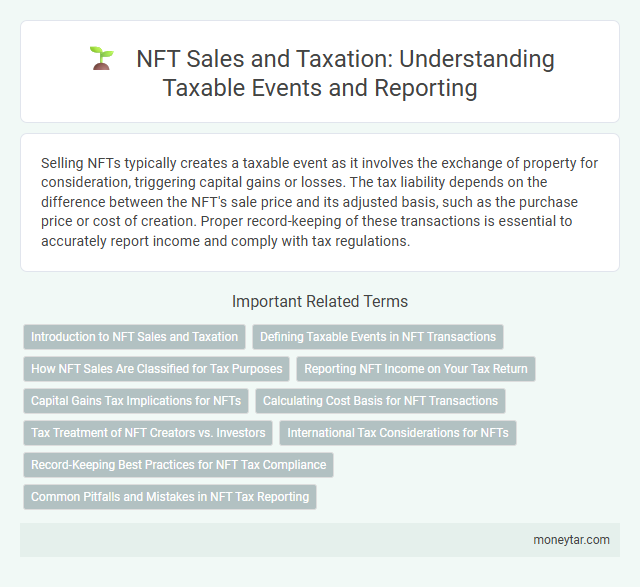 NFT Sales and Taxation: Understanding Taxable Events and Reporting

Selling NFTs typically creates a taxable event as it involves the exchange of property for consideration, triggering capital gains or losses. The tax liability depends on the difference between the NFT's sale price and its adjusted basis, such as the purchase price or cost of creation. Proper record-keeping of these transactions is essential to accurately report income and comply with tax regulations.

Important Related Terms

Introduction to NFT Sales and Taxation
Defining Taxable Events in NFT Transactions
How NFT Sales Are Classified for Tax Purposes
Reporting NFT Income on Your Tax Return
Capital Gains Tax Implications for NFTs
Calculating Cost Basis for NFT Transactions
Tax Treatment of NFT Creators vs. Investors
International Tax Considerations for NFTs
Record-Keeping Best Practices for NFT Tax Compliance
Common Pitfalls and Mistakes in NFT Tax Reporting

moneytar.com