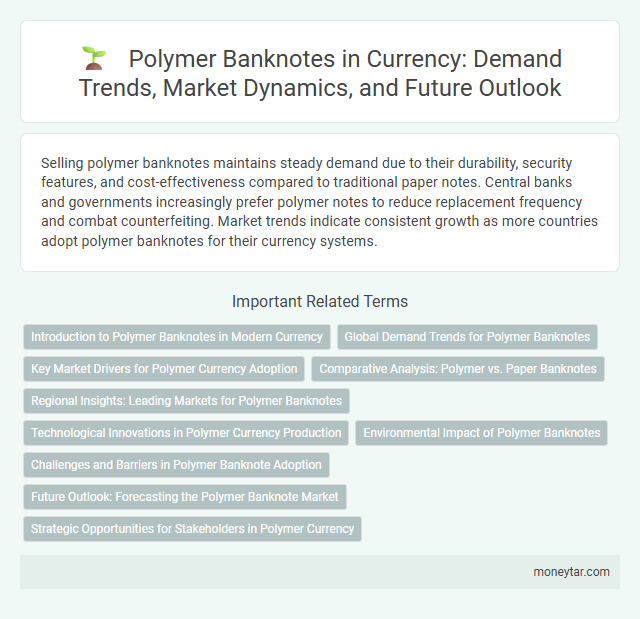 Polymer Banknotes in Currency: Demand Trends, Market Dynamics, and Future Outlook

Selling polymer banknotes maintains steady demand due to their durability, security features, and cost-effectiveness compared to traditional paper notes. Central banks and governments increasingly prefer polymer notes to reduce replacement frequency and combat counterfeiting. Market trends indicate consistent growth as more countries adopt polymer banknotes for their currency systems.

Important Related Terms

Introduction to Polymer Banknotes in Modern Currency

Global Demand Trends for Polymer Banknotes

Key Market Drivers for Polymer Currency Adoption

Comparative Analysis: Polymer vs. Paper Banknotes

Regional Insights: Leading Markets for Polymer Banknotes

Technological Innovations in Polymer Currency Production

Environmental Impact of Polymer Banknotes

Challenges and Barriers in Polymer Banknote Adoption

Future Outlook: Forecasting the Polymer Banknote Market

Strategic Opportunities for Stakeholders in Polymer Currency

moneytar.com