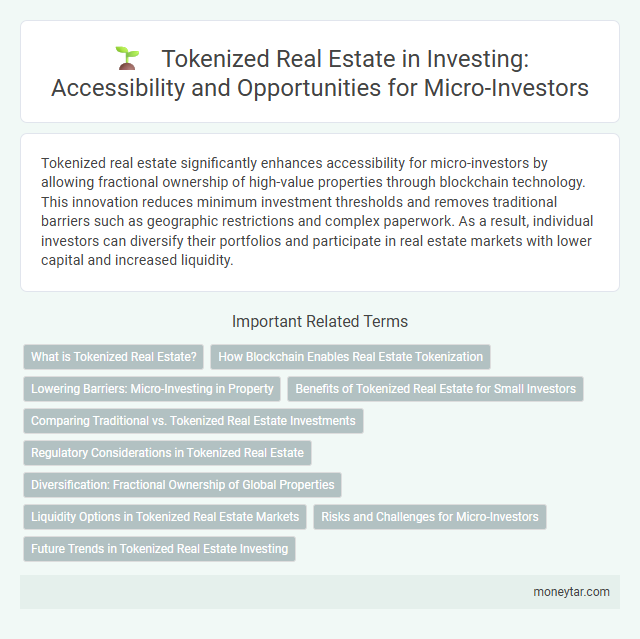 Tokenized Real Estate in Investing: Accessibility and Opportunities for Micro-Investors

Tokenized real estate significantly enhances accessibility for micro-investors by allowing fractional ownership of high-value properties through blockchain technology. This innovation reduces minimum investment thresholds and removes traditional barriers such as geographic restrictions and complex paperwork. As a result, individual investors can diversify their portfolios and participate in real estate markets with lower capital and increased liquidity.

Important Related Terms

What is Tokenized Real Estate?

How Blockchain Enables Real Estate Tokenization

Lowering Barriers: Micro-Investing in Property

Benefits of Tokenized Real Estate for Small Investors

Comparing Traditional vs. Tokenized Real Estate Investments

Regulatory Considerations in Tokenized Real Estate

Diversification: Fractional Ownership of Global Properties

Liquidity Options in Tokenized Real Estate Markets

Risks and Challenges for Micro-Investors

Future Trends in Tokenized Real Estate Investing

moneytar.com