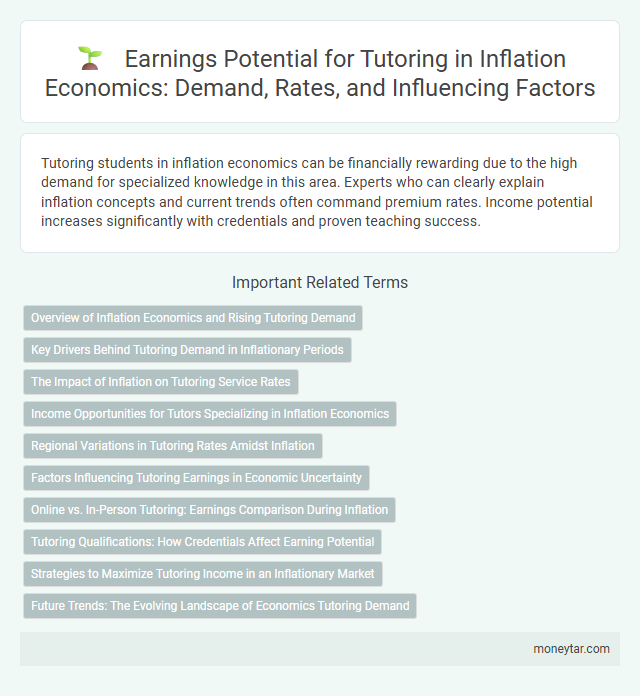 Earnings Potential for Tutoring in Inflation Economics: Demand, Rates, and Influencing Factors

Tutoring students in inflation economics can be financially rewarding due to the high demand for specialized knowledge in this area. Experts who can clearly explain inflation concepts and current trends often command premium rates. Income potential increases significantly with credentials and proven teaching success.

Important Related Terms

Overview of Inflation Economics and Rising Tutoring Demand

Key Drivers Behind Tutoring Demand in Inflationary Periods

The Impact of Inflation on Tutoring Service Rates

Income Opportunities for Tutors Specializing in Inflation Economics

Regional Variations in Tutoring Rates Amidst Inflation

Factors Influencing Tutoring Earnings in Economic Uncertainty

Online vs. In-Person Tutoring: Earnings Comparison During Inflation

Tutoring Qualifications: How Credentials Affect Earning Potential

Strategies to Maximize Tutoring Income in an Inflationary Market

Future Trends: The Evolving Landscape of Economics Tutoring Demand

moneytar.com