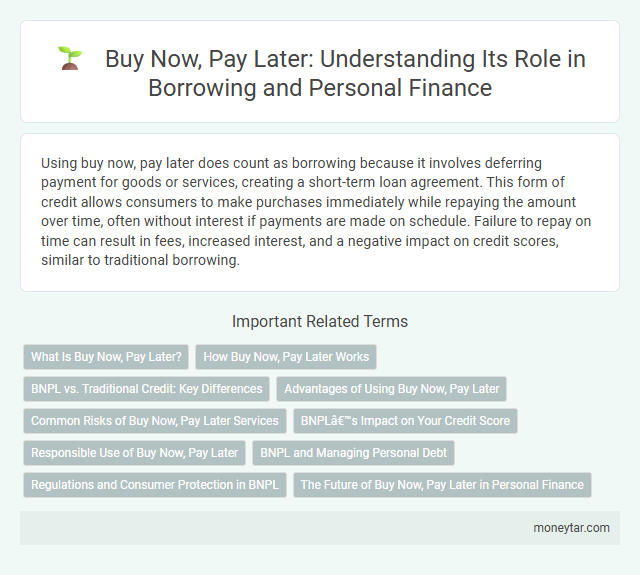 Buy Now, Pay Later: Understanding Its Role in Borrowing and Personal Finance

Using buy now, pay later does count as borrowing because it involves deferring payment for goods or services, creating a short-term loan agreement. This form of credit allows consumers to make purchases immediately while repaying the amount over time, often without interest if payments are made on schedule. Failure to repay on time can result in fees, increased interest, and a negative impact on credit scores, similar to traditional borrowing.

Important Related Terms

What Is Buy Now, Pay Later?

How Buy Now, Pay Later Works

BNPL vs. Traditional Credit: Key Differences

Advantages of Using Buy Now, Pay Later

Common Risks of Buy Now, Pay Later Services

BNPLâ€™s Impact on Your Credit Score

Responsible Use of Buy Now, Pay Later

BNPL and Managing Personal Debt

Regulations and Consumer Protection in BNPL

The Future of Buy Now, Pay Later in Personal Finance

moneytar.com