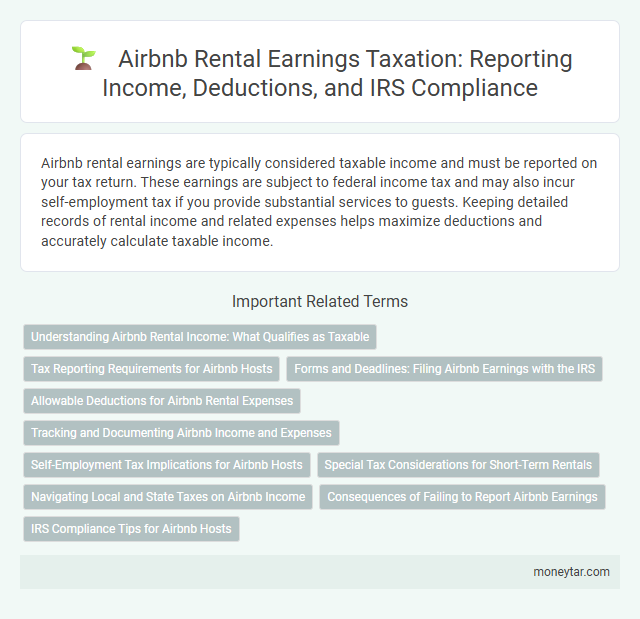 Airbnb Rental Earnings Taxation: Reporting Income, Deductions, and IRS Compliance

Airbnb rental earnings are typically considered taxable income and must be reported on your tax return. These earnings are subject to federal income tax and may also incur self-employment tax if you provide substantial services to guests. Keeping detailed records of rental income and related expenses helps maximize deductions and accurately calculate taxable income.

Important Related Terms

Understanding Airbnb Rental Income: What Qualifies as Taxable

Tax Reporting Requirements for Airbnb Hosts

Forms and Deadlines: Filing Airbnb Earnings with the IRS

Allowable Deductions for Airbnb Rental Expenses

Tracking and Documenting Airbnb Income and Expenses

Self-Employment Tax Implications for Airbnb Hosts

Special Tax Considerations for Short-Term Rentals

Navigating Local and State Taxes on Airbnb Income

Consequences of Failing to Report Airbnb Earnings

IRS Compliance Tips for Airbnb Hosts

moneytar.com