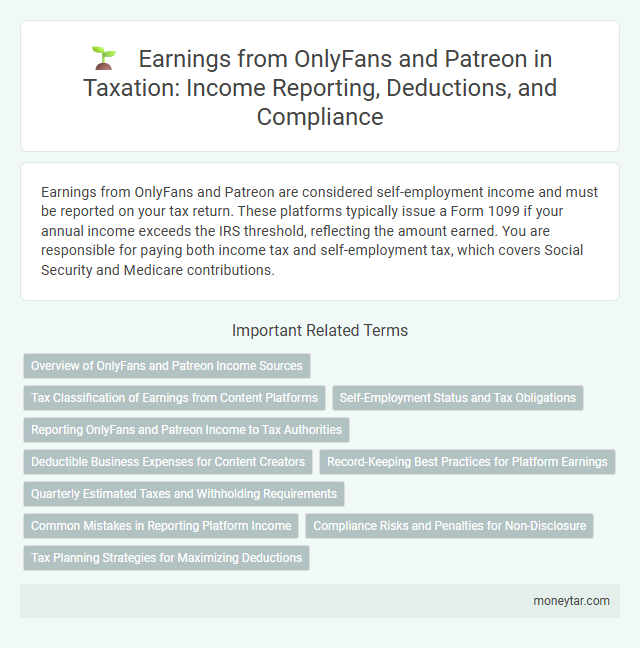 Earnings from OnlyFans and Patreon in Taxation: Income Reporting, Deductions, and Compliance

Earnings from OnlyFans and Patreon are considered self-employment income and must be reported on your tax return. These platforms typically issue a Form 1099 if your annual income exceeds the IRS threshold, reflecting the amount earned. You are responsible for paying both income tax and self-employment tax, which covers Social Security and Medicare contributions.

Important Related Terms

Overview of OnlyFans and Patreon Income Sources

Tax Classification of Earnings from Content Platforms

Self-Employment Status and Tax Obligations

Reporting OnlyFans and Patreon Income to Tax Authorities

Deductible Business Expenses for Content Creators

Record-Keeping Best Practices for Platform Earnings

Quarterly Estimated Taxes and Withholding Requirements

Common Mistakes in Reporting Platform Income

Compliance Risks and Penalties for Non-Disclosure

Tax Planning Strategies for Maximizing Deductions

moneytar.com