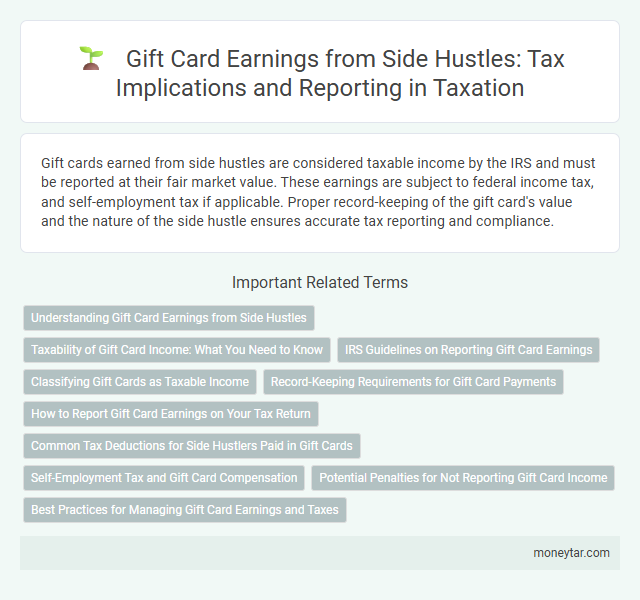 Gift Card Earnings from Side Hustles: Tax Implications and Reporting in Taxation

Gift cards earned from side hustles are considered taxable income by the IRS and must be reported at their fair market value. These earnings are subject to federal income tax, and self-employment tax if applicable. Proper record-keeping of the gift card's value and the nature of the side hustle ensures accurate tax reporting and compliance.

Important Related Terms

Understanding Gift Card Earnings from Side Hustles

Taxability of Gift Card Income: What You Need to Know

IRS Guidelines on Reporting Gift Card Earnings

Classifying Gift Cards as Taxable Income

Record-Keeping Requirements for Gift Card Payments

How to Report Gift Card Earnings on Your Tax Return

Common Tax Deductions for Side Hustlers Paid in Gift Cards

Self-Employment Tax and Gift Card Compensation

Potential Penalties for Not Reporting Gift Card Income

Best Practices for Managing Gift Card Earnings and Taxes

moneytar.com