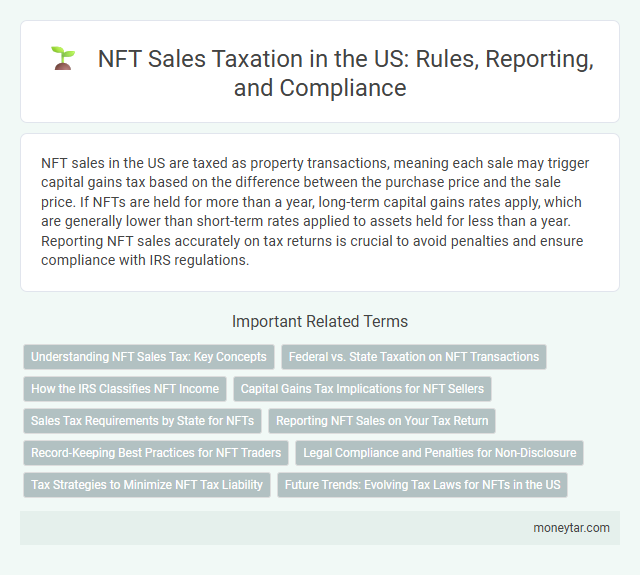 NFT Sales Taxation in the US: Rules, Reporting, and Compliance

NFT sales in the US are taxed as property transactions, meaning each sale may trigger capital gains tax based on the difference between the purchase price and the sale price. If NFTs are held for more than a year, long-term capital gains rates apply, which are generally lower than short-term rates applied to assets held for less than a year. Reporting NFT sales accurately on tax returns is crucial to avoid penalties and ensure compliance with IRS regulations.

Important Related Terms

Understanding NFT Sales Tax: Key Concepts

Federal vs. State Taxation on NFT Transactions

How the IRS Classifies NFT Income

Capital Gains Tax Implications for NFT Sellers

Sales Tax Requirements by State for NFTs

Reporting NFT Sales on Your Tax Return

Record-Keeping Best Practices for NFT Traders

Legal Compliance and Penalties for Non-Disclosure

Tax Strategies to Minimize NFT Tax Liability

Future Trends: Evolving Tax Laws for NFTs in the US

moneytar.com