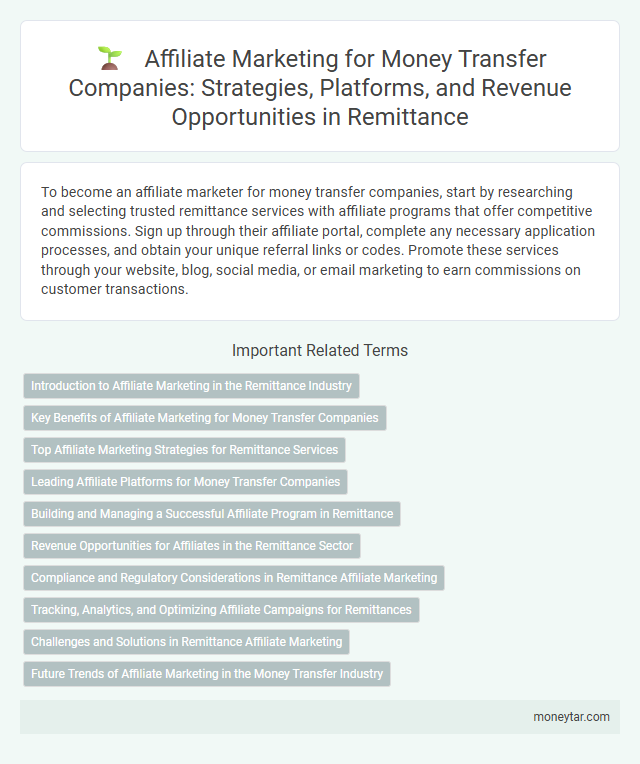 Affiliate Marketing for Money Transfer Companies: Strategies, Platforms, and Revenue Opportunities in Remittance

To become an affiliate marketer for money transfer companies, start by researching and selecting trusted remittance services with affiliate programs that offer competitive commissions. Sign up through their affiliate portal, complete any necessary application processes, and obtain your unique referral links or codes. Promote these services through your website, blog, social media, or email marketing to earn commissions on customer transactions.

Important Related Terms

Introduction to Affiliate Marketing in the Remittance Industry

Key Benefits of Affiliate Marketing for Money Transfer Companies

Top Affiliate Marketing Strategies for Remittance Services

Leading Affiliate Platforms for Money Transfer Companies

Building and Managing a Successful Affiliate Program in Remittance

Revenue Opportunities for Affiliates in the Remittance Sector

Compliance and Regulatory Considerations in Remittance Affiliate Marketing

Tracking, Analytics, and Optimizing Affiliate Campaigns for Remittances

Challenges and Solutions in Remittance Affiliate Marketing

Future Trends of Affiliate Marketing in the Money Transfer Industry

moneytar.com