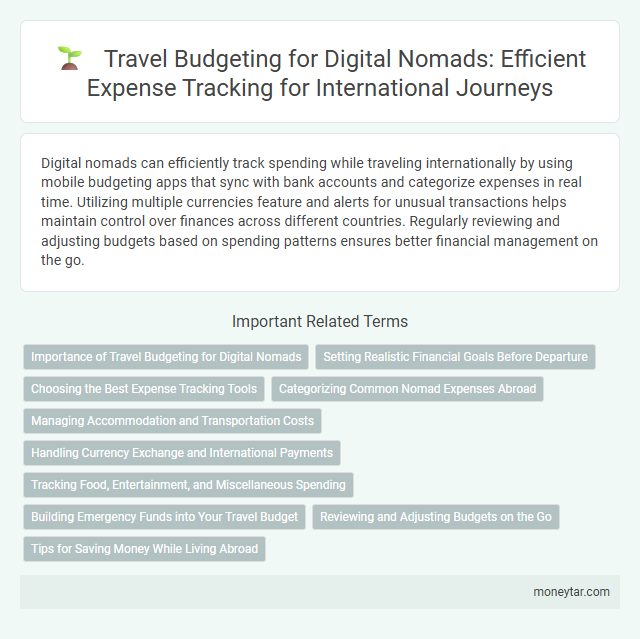 Travel Budgeting for Digital Nomads: Efficient Expense Tracking for International Journeys

Digital nomads can efficiently track spending while traveling internationally by using mobile budgeting apps that sync with bank accounts and categorize expenses in real time. Utilizing multiple currencies feature and alerts for unusual transactions helps maintain control over finances across different countries. Regularly reviewing and adjusting budgets based on spending patterns ensures better financial management on the go.

Important Related Terms

Importance of Travel Budgeting for Digital Nomads

Setting Realistic Financial Goals Before Departure

Choosing the Best Expense Tracking Tools

Categorizing Common Nomad Expenses Abroad

Managing Accommodation and Transportation Costs

Handling Currency Exchange and International Payments

Tracking Food, Entertainment, and Miscellaneous Spending

Building Emergency Funds into Your Travel Budget

Reviewing and Adjusting Budgets on the Go

Tips for Saving Money While Living Abroad

moneytar.com