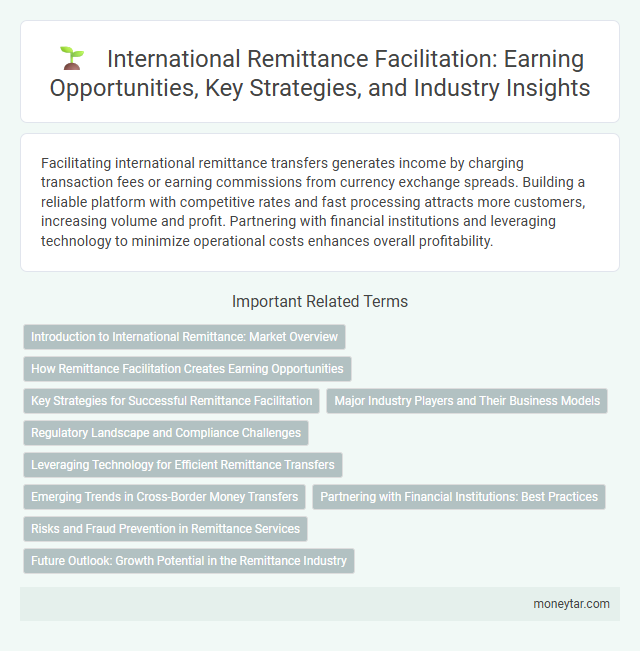 International Remittance Facilitation: Earning Opportunities, Key Strategies, and Industry Insights

Facilitating international remittance transfers generates income by charging transaction fees or earning commissions from currency exchange spreads. Building a reliable platform with competitive rates and fast processing attracts more customers, increasing volume and profit. Partnering with financial institutions and leveraging technology to minimize operational costs enhances overall profitability.

Important Related Terms

Introduction to International Remittance: Market Overview

How Remittance Facilitation Creates Earning Opportunities

Key Strategies for Successful Remittance Facilitation

Major Industry Players and Their Business Models

Regulatory Landscape and Compliance Challenges

Leveraging Technology for Efficient Remittance Transfers

Emerging Trends in Cross-Border Money Transfers

Partnering with Financial Institutions: Best Practices

Risks and Fraud Prevention in Remittance Services

Future Outlook: Growth Potential in the Remittance Industry

moneytar.com