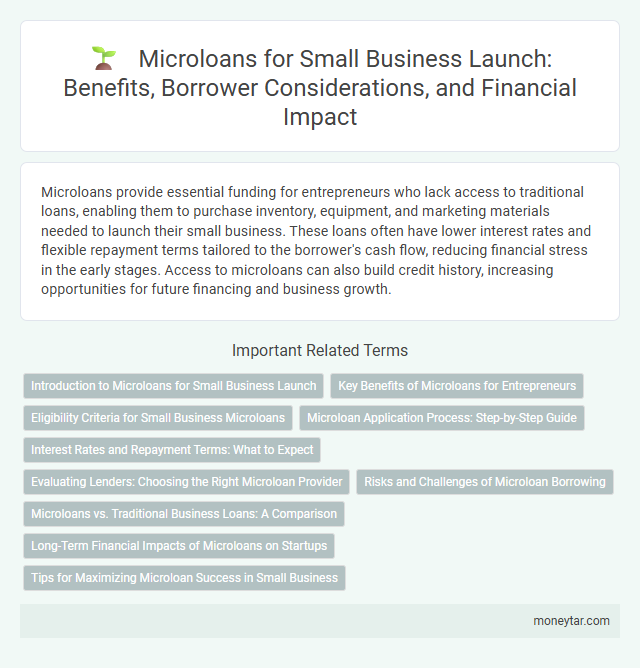 Microloans for Small Business Launch: Benefits, Borrower Considerations, and Financial Impact

Microloans provide essential funding for entrepreneurs who lack access to traditional loans, enabling them to purchase inventory, equipment, and marketing materials needed to launch their small business. These loans often have lower interest rates and flexible repayment terms tailored to the borrower's cash flow, reducing financial stress in the early stages. Access to microloans can also build credit history, increasing opportunities for future financing and business growth.

Important Related Terms

Introduction to Microloans for Small Business Launch

Key Benefits of Microloans for Entrepreneurs

Eligibility Criteria for Small Business Microloans

Microloan Application Process: Step-by-Step Guide

Interest Rates and Repayment Terms: What to Expect

Evaluating Lenders: Choosing the Right Microloan Provider

Risks and Challenges of Microloan Borrowing

Microloans vs. Traditional Business Loans: A Comparison

Long-Term Financial Impacts of Microloans on Startups

Tips for Maximizing Microloan Success in Small Business

moneytar.com