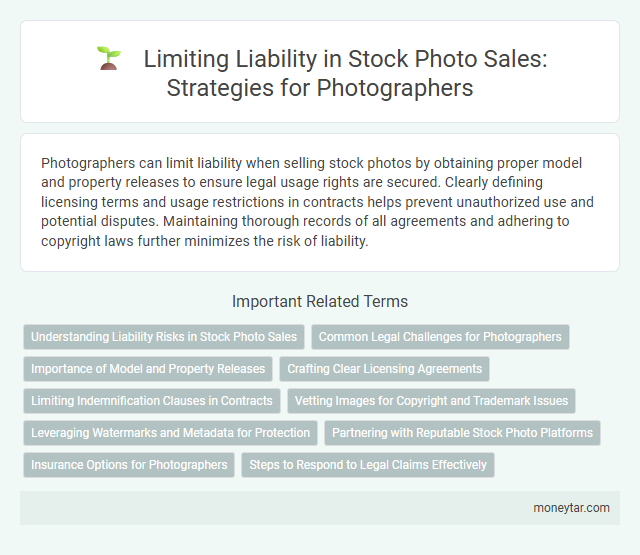 Limiting Liability in Stock Photo Sales: Strategies for Photographers

Photographers can limit liability when selling stock photos by obtaining proper model and property releases to ensure legal usage rights are secured. Clearly defining licensing terms and usage restrictions in contracts helps prevent unauthorized use and potential disputes. Maintaining thorough records of all agreements and adhering to copyright laws further minimizes the risk of liability.

Important Related Terms

Understanding Liability Risks in Stock Photo Sales
Common Legal Challenges for Photographers
Importance of Model and Property Releases
Crafting Clear Licensing Agreements
Limiting Indemnification Clauses in Contracts
Vetting Images for Copyright and Trademark Issues
Leveraging Watermarks and Metadata for Protection
Partnering with Reputable Stock Photo Platforms
Insurance Options for Photographers
Steps to Respond to Legal Claims Effectively

moneytar.com