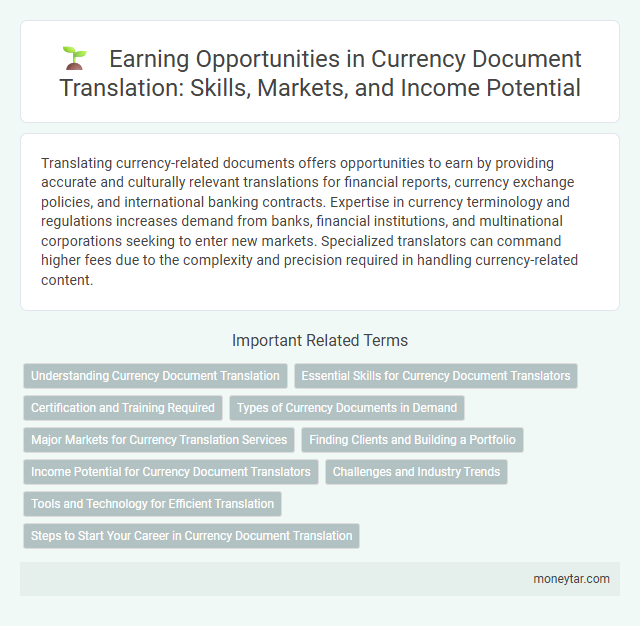 Earning Opportunities in Currency Document Translation: Skills, Markets, and Income Potential

Translating currency-related documents offers opportunities to earn by providing accurate and culturally relevant translations for financial reports, currency exchange policies, and international banking contracts. Expertise in currency terminology and regulations increases demand from banks, financial institutions, and multinational corporations seeking to enter new markets. Specialized translators can command higher fees due to the complexity and precision required in handling currency-related content.

Important Related Terms

Understanding Currency Document Translation

Essential Skills for Currency Document Translators

Certification and Training Required

Types of Currency Documents in Demand

Major Markets for Currency Translation Services

Finding Clients and Building a Portfolio

Income Potential for Currency Document Translators

Challenges and Industry Trends

Tools and Technology for Efficient Translation

Steps to Start Your Career in Currency Document Translation

moneytar.com