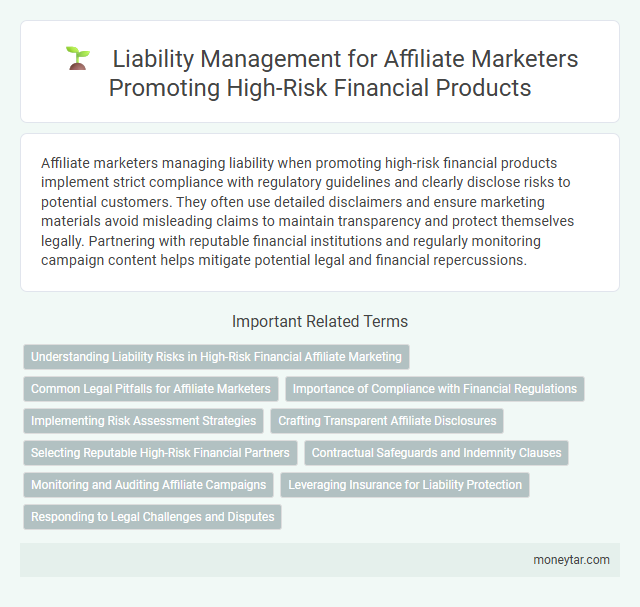 Liability Management for Affiliate Marketers Promoting High-Risk Financial Products

Affiliate marketers managing liability when promoting high-risk financial products implement strict compliance with regulatory guidelines and clearly disclose risks to potential customers. They often use detailed disclaimers and ensure marketing materials avoid misleading claims to maintain transparency and protect themselves legally. Partnering with reputable financial institutions and regularly monitoring campaign content helps mitigate potential legal and financial repercussions.

Important Related Terms

Understanding Liability Risks in High-Risk Financial Affiliate Marketing

Common Legal Pitfalls for Affiliate Marketers

Importance of Compliance with Financial Regulations

Implementing Risk Assessment Strategies

Crafting Transparent Affiliate Disclosures

Selecting Reputable High-Risk Financial Partners

Contractual Safeguards and Indemnity Clauses

Monitoring and Auditing Affiliate Campaigns

Leveraging Insurance for Liability Protection

Responding to Legal Challenges and Disputes

moneytar.com