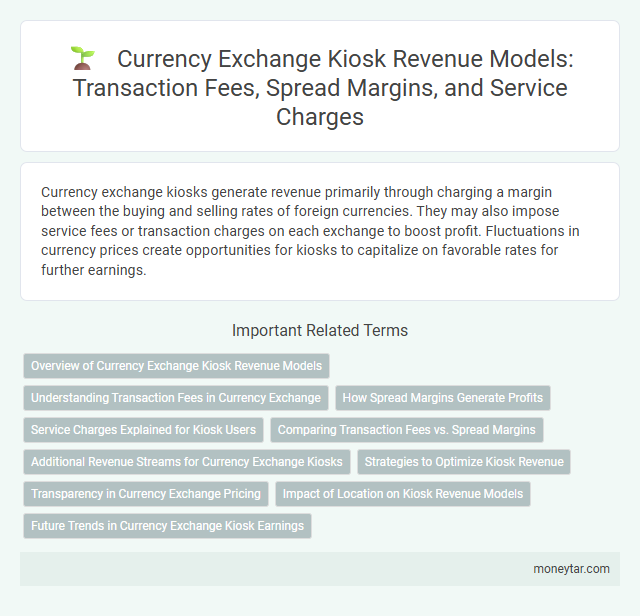 Currency Exchange Kiosk Revenue Models: Transaction Fees, Spread Margins, and Service Charges

Currency exchange kiosks generate revenue primarily through charging a margin between the buying and selling rates of foreign currencies. They may also impose service fees or transaction charges on each exchange to boost profit. Fluctuations in currency prices create opportunities for kiosks to capitalize on favorable rates for further earnings.

Important Related Terms

Overview of Currency Exchange Kiosk Revenue Models

Understanding Transaction Fees in Currency Exchange

How Spread Margins Generate Profits

Service Charges Explained for Kiosk Users

Comparing Transaction Fees vs. Spread Margins

Additional Revenue Streams for Currency Exchange Kiosks

Strategies to Optimize Kiosk Revenue

Transparency in Currency Exchange Pricing

Impact of Location on Kiosk Revenue Models

Future Trends in Currency Exchange Kiosk Earnings

moneytar.com