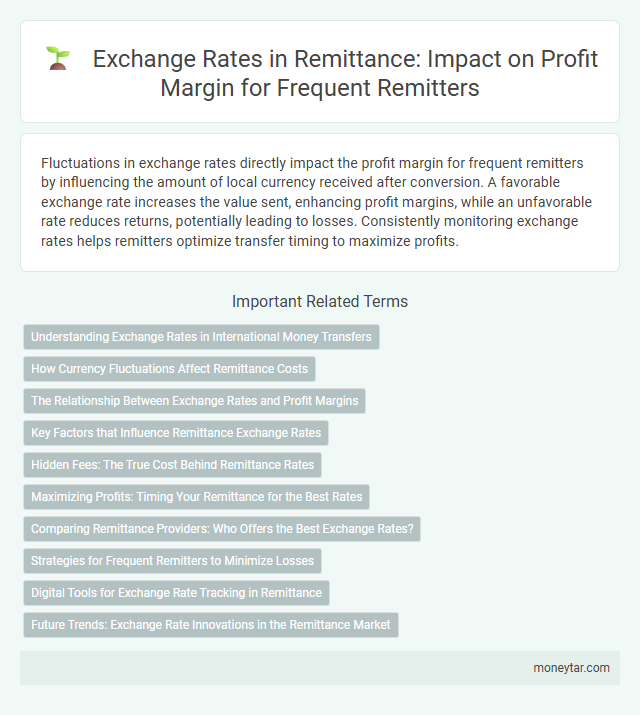 Exchange Rates in Remittance: Impact on Profit Margin for Frequent Remitters

Fluctuations in exchange rates directly impact the profit margin for frequent remitters by influencing the amount of local currency received after conversion. A favorable exchange rate increases the value sent, enhancing profit margins, while an unfavorable rate reduces returns, potentially leading to losses. Consistently monitoring exchange rates helps remitters optimize transfer timing to maximize profits.

Important Related Terms

Understanding Exchange Rates in International Money Transfers

How Currency Fluctuations Affect Remittance Costs

The Relationship Between Exchange Rates and Profit Margins

Key Factors that Influence Remittance Exchange Rates

Hidden Fees: The True Cost Behind Remittance Rates

Maximizing Profits: Timing Your Remittance for the Best Rates

Comparing Remittance Providers: Who Offers the Best Exchange Rates?

Strategies for Frequent Remitters to Minimize Losses

Digital Tools for Exchange Rate Tracking in Remittance

Future Trends: Exchange Rate Innovations in the Remittance Market

moneytar.com