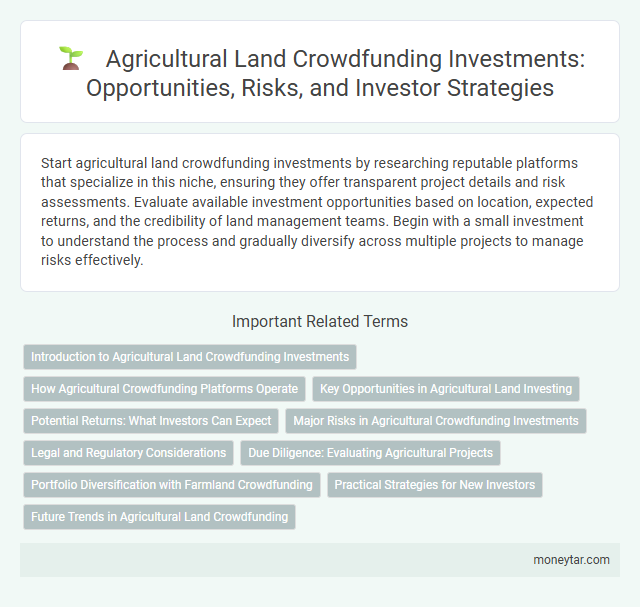 Agricultural Land Crowdfunding Investments: Opportunities, Risks, and Investor Strategies

Start agricultural land crowdfunding investments by researching reputable platforms that specialize in this niche, ensuring they offer transparent project details and risk assessments. Evaluate available investment opportunities based on location, expected returns, and the credibility of land management teams. Begin with a small investment to understand the process and gradually diversify across multiple projects to manage risks effectively.

Important Related Terms

Introduction to Agricultural Land Crowdfunding Investments

How Agricultural Crowdfunding Platforms Operate

Key Opportunities in Agricultural Land Investing

Potential Returns: What Investors Can Expect

Major Risks in Agricultural Crowdfunding Investments

Legal and Regulatory Considerations

Due Diligence: Evaluating Agricultural Projects

Portfolio Diversification with Farmland Crowdfunding

Practical Strategies for New Investors

Future Trends in Agricultural Land Crowdfunding

moneytar.com