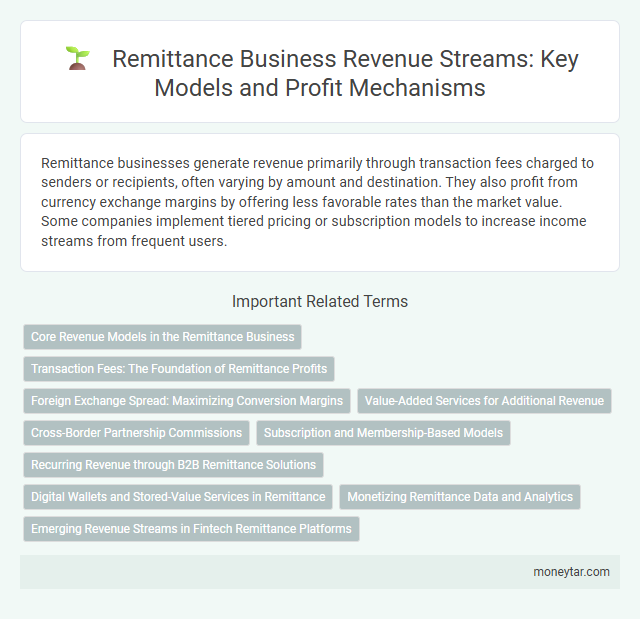 Remittance Business Revenue Streams: Key Models and Profit Mechanisms

Remittance businesses generate revenue primarily through transaction fees charged to senders or recipients, often varying by amount and destination. They also profit from currency exchange margins by offering less favorable rates than the market value. Some companies implement tiered pricing or subscription models to increase income streams from frequent users.

Important Related Terms

Core Revenue Models in the Remittance Business

Transaction Fees: The Foundation of Remittance Profits

Foreign Exchange Spread: Maximizing Conversion Margins

Value-Added Services for Additional Revenue

Cross-Border Partnership Commissions

Subscription and Membership-Based Models

Recurring Revenue through B2B Remittance Solutions

Digital Wallets and Stored-Value Services in Remittance

Monetizing Remittance Data and Analytics

Emerging Revenue Streams in Fintech Remittance Platforms

moneytar.com