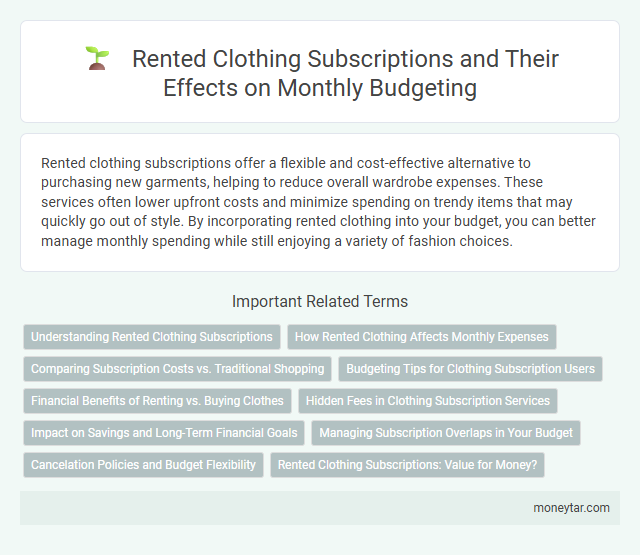 Rented Clothing Subscriptions and Their Effects on Monthly Budgeting

Rented clothing subscriptions offer a flexible and cost-effective alternative to purchasing new garments, helping to reduce overall wardrobe expenses. These services often lower upfront costs and minimize spending on trendy items that may quickly go out of style. By incorporating rented clothing into your budget, you can better manage monthly spending while still enjoying a variety of fashion choices.

Important Related Terms

Understanding Rented Clothing Subscriptions

How Rented Clothing Affects Monthly Expenses

Comparing Subscription Costs vs. Traditional Shopping

Budgeting Tips for Clothing Subscription Users

Financial Benefits of Renting vs. Buying Clothes

Hidden Fees in Clothing Subscription Services

Impact on Savings and Long-Term Financial Goals

Managing Subscription Overlaps in Your Budget

Cancelation Policies and Budget Flexibility

Rented Clothing Subscriptions: Value for Money?

moneytar.com