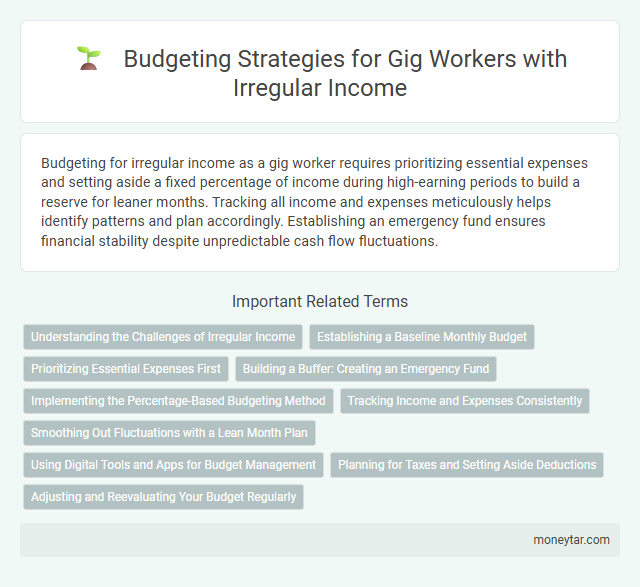 Budgeting Strategies for Gig Workers with Irregular Income

Budgeting for irregular income as a gig worker requires prioritizing essential expenses and setting aside a fixed percentage of income during high-earning periods to build a reserve for leaner months. Tracking all income and expenses meticulously helps identify patterns and plan accordingly. Establishing an emergency fund ensures financial stability despite unpredictable cash flow fluctuations.

Important Related Terms

Understanding the Challenges of Irregular Income

Establishing a Baseline Monthly Budget

Prioritizing Essential Expenses First

Building a Buffer: Creating an Emergency Fund

Implementing the Percentage-Based Budgeting Method

Tracking Income and Expenses Consistently

Smoothing Out Fluctuations with a Lean Month Plan

Using Digital Tools and Apps for Budget Management

Planning for Taxes and Setting Aside Deductions

Adjusting and Reevaluating Your Budget Regularly

moneytar.com