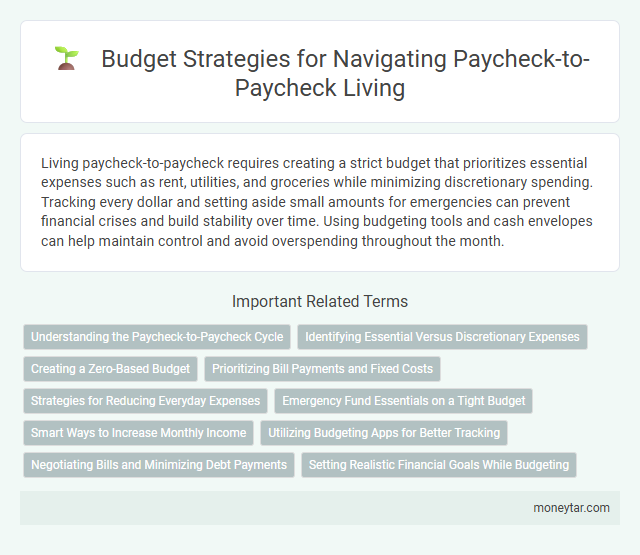 Budget Strategies for Navigating Paycheck-to-Paycheck Living

Living paycheck-to-paycheck requires creating a strict budget that prioritizes essential expenses such as rent, utilities, and groceries while minimizing discretionary spending. Tracking every dollar and setting aside small amounts for emergencies can prevent financial crises and build stability over time. Using budgeting tools and cash envelopes can help maintain control and avoid overspending throughout the month.

Important Related Terms

Understanding the Paycheck-to-Paycheck Cycle

Identifying Essential Versus Discretionary Expenses

Creating a Zero-Based Budget

Prioritizing Bill Payments and Fixed Costs

Strategies for Reducing Everyday Expenses

Emergency Fund Essentials on a Tight Budget

Smart Ways to Increase Monthly Income

Utilizing Budgeting Apps for Better Tracking

Negotiating Bills and Minimizing Debt Payments

Setting Realistic Financial Goals While Budgeting

moneytar.com