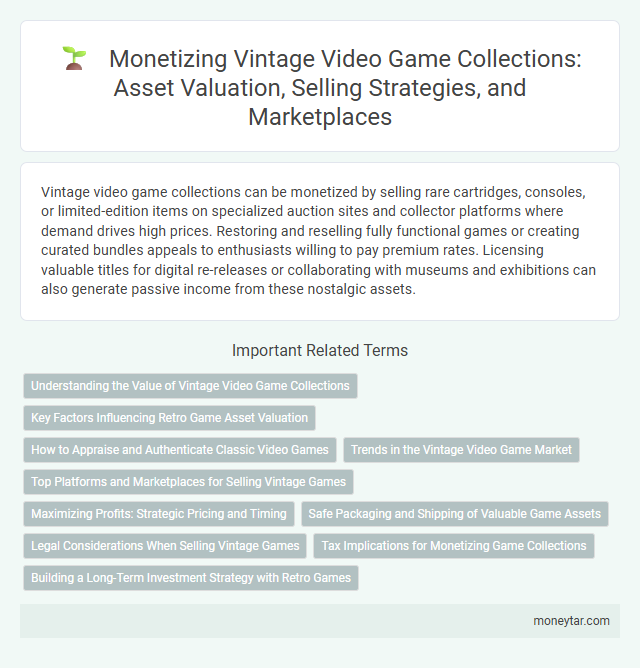 Monetizing Vintage Video Game Collections: Asset Valuation, Selling Strategies, and Marketplaces

Vintage video game collections can be monetized by selling rare cartridges, consoles, or limited-edition items on specialized auction sites and collector platforms where demand drives high prices. Restoring and reselling fully functional games or creating curated bundles appeals to enthusiasts willing to pay premium rates. Licensing valuable titles for digital re-releases or collaborating with museums and exhibitions can also generate passive income from these nostalgic assets.

Important Related Terms

Understanding the Value of Vintage Video Game Collections

Key Factors Influencing Retro Game Asset Valuation

How to Appraise and Authenticate Classic Video Games

Trends in the Vintage Video Game Market

Top Platforms and Marketplaces for Selling Vintage Games

Maximizing Profits: Strategic Pricing and Timing

Safe Packaging and Shipping of Valuable Game Assets

Legal Considerations When Selling Vintage Games

Tax Implications for Monetizing Game Collections

Building a Long-Term Investment Strategy with Retro Games

moneytar.com