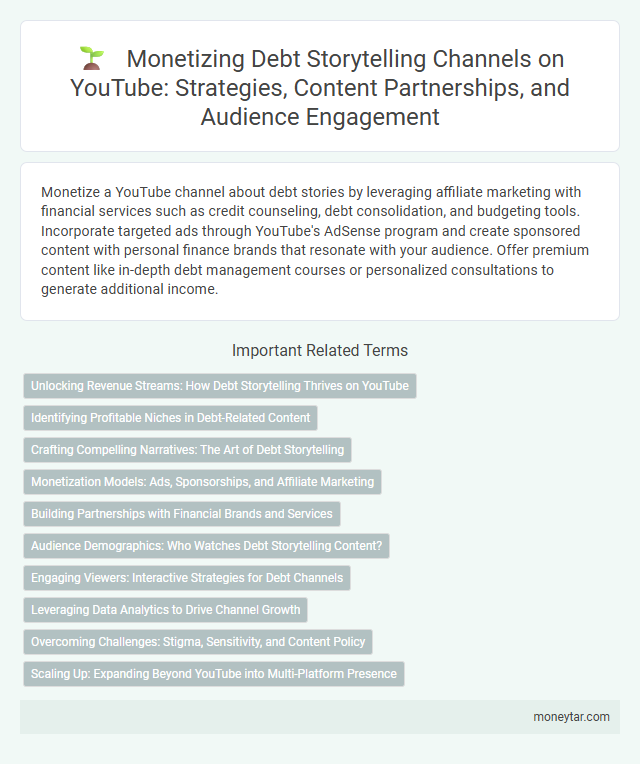 Monetizing Debt Storytelling Channels on YouTube: Strategies, Content Partnerships, and Audience Engagement

Monetize a YouTube channel about debt stories by leveraging affiliate marketing with financial services such as credit counseling, debt consolidation, and budgeting tools. Incorporate targeted ads through YouTube's AdSense program and create sponsored content with personal finance brands that resonate with your audience. Offer premium content like in-depth debt management courses or personalized consultations to generate additional income.

Important Related Terms

Unlocking Revenue Streams: How Debt Storytelling Thrives on YouTube

Identifying Profitable Niches in Debt-Related Content

Crafting Compelling Narratives: The Art of Debt Storytelling

Monetization Models: Ads, Sponsorships, and Affiliate Marketing

Building Partnerships with Financial Brands and Services

Audience Demographics: Who Watches Debt Storytelling Content?

Engaging Viewers: Interactive Strategies for Debt Channels

Leveraging Data Analytics to Drive Channel Growth

Overcoming Challenges: Stigma, Sensitivity, and Content Policy

Scaling Up: Expanding Beyond YouTube into Multi-Platform Presence

moneytar.com