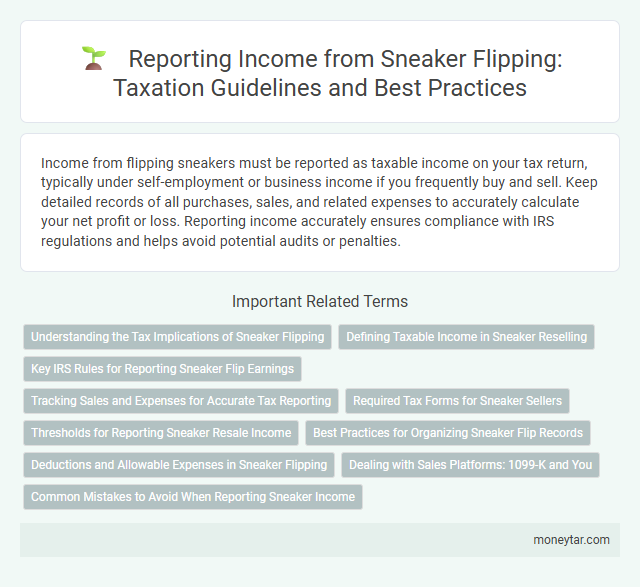 Reporting Income from Sneaker Flipping: Taxation Guidelines and Best Practices

Income from flipping sneakers must be reported as taxable income on your tax return, typically under self-employment or business income if you frequently buy and sell. Keep detailed records of all purchases, sales, and related expenses to accurately calculate your net profit or loss. Reporting income accurately ensures compliance with IRS regulations and helps avoid potential audits or penalties.

Important Related Terms

Understanding the Tax Implications of Sneaker Flipping

Defining Taxable Income in Sneaker Reselling

Key IRS Rules for Reporting Sneaker Flip Earnings

Tracking Sales and Expenses for Accurate Tax Reporting

Required Tax Forms for Sneaker Sellers

Thresholds for Reporting Sneaker Resale Income

Best Practices for Organizing Sneaker Flip Records

Deductions and Allowable Expenses in Sneaker Flipping

Dealing with Sales Platforms: 1099-K and You

Common Mistakes to Avoid When Reporting Sneaker Income

moneytar.com