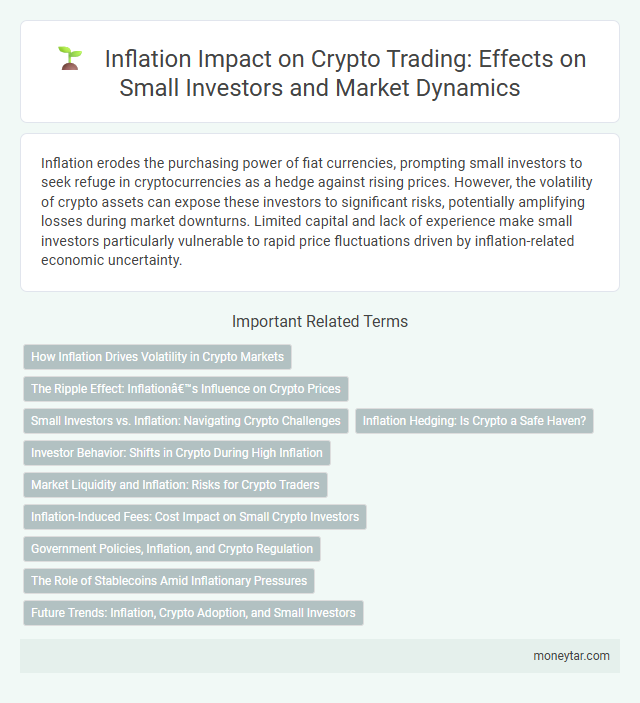 Inflation Impact on Crypto Trading: Effects on Small Investors and Market Dynamics

Inflation erodes the purchasing power of fiat currencies, prompting small investors to seek refuge in cryptocurrencies as a hedge against rising prices. However, the volatility of crypto assets can expose these investors to significant risks, potentially amplifying losses during market downturns. Limited capital and lack of experience make small investors particularly vulnerable to rapid price fluctuations driven by inflation-related economic uncertainty.

Important Related Terms

How Inflation Drives Volatility in Crypto Markets

The Ripple Effect: Inflationâ€™s Influence on Crypto Prices

Small Investors vs. Inflation: Navigating Crypto Challenges

Inflation Hedging: Is Crypto a Safe Haven?

Investor Behavior: Shifts in Crypto During High Inflation

Market Liquidity and Inflation: Risks for Crypto Traders

Inflation-Induced Fees: Cost Impact on Small Crypto Investors

Government Policies, Inflation, and Crypto Regulation

The Role of Stablecoins Amid Inflationary Pressures

Future Trends: Inflation, Crypto Adoption, and Small Investors

moneytar.com