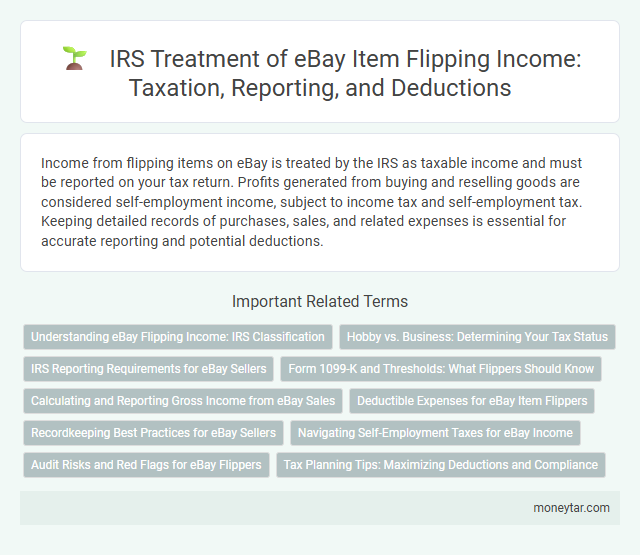 IRS Treatment of eBay Item Flipping Income: Taxation, Reporting, and Deductions

Income from flipping items on eBay is treated by the IRS as taxable income and must be reported on your tax return. Profits generated from buying and reselling goods are considered self-employment income, subject to income tax and self-employment tax. Keeping detailed records of purchases, sales, and related expenses is essential for accurate reporting and potential deductions.

Important Related Terms

Understanding eBay Flipping Income: IRS Classification

Hobby vs. Business: Determining Your Tax Status

IRS Reporting Requirements for eBay Sellers

Form 1099-K and Thresholds: What Flippers Should Know

Calculating and Reporting Gross Income from eBay Sales

Deductible Expenses for eBay Item Flippers

Recordkeeping Best Practices for eBay Sellers

Navigating Self-Employment Taxes for eBay Income

Audit Risks and Red Flags for eBay Flippers

Tax Planning Tips: Maximizing Deductions and Compliance

moneytar.com