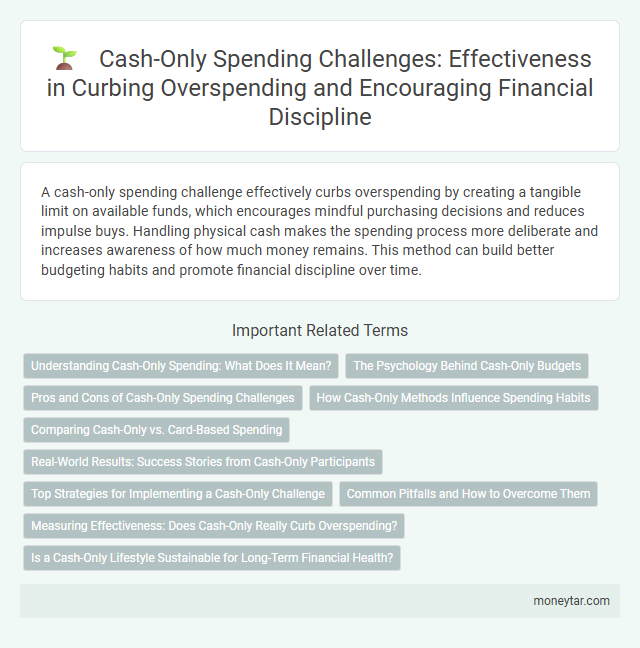 Cash-Only Spending Challenges: Effectiveness in Curbing Overspending and Encouraging Financial Discipline

A cash-only spending challenge effectively curbs overspending by creating a tangible limit on available funds, which encourages mindful purchasing decisions and reduces impulse buys. Handling physical cash makes the spending process more deliberate and increases awareness of how much money remains. This method can build better budgeting habits and promote financial discipline over time.

Important Related Terms

Understanding Cash-Only Spending: What Does It Mean?

The Psychology Behind Cash-Only Budgets

Pros and Cons of Cash-Only Spending Challenges

How Cash-Only Methods Influence Spending Habits

Comparing Cash-Only vs. Card-Based Spending

Real-World Results: Success Stories from Cash-Only Participants

Top Strategies for Implementing a Cash-Only Challenge

Common Pitfalls and How to Overcome Them

Measuring Effectiveness: Does Cash-Only Really Curb Overspending?

Is a Cash-Only Lifestyle Sustainable for Long-Term Financial Health?

moneytar.com