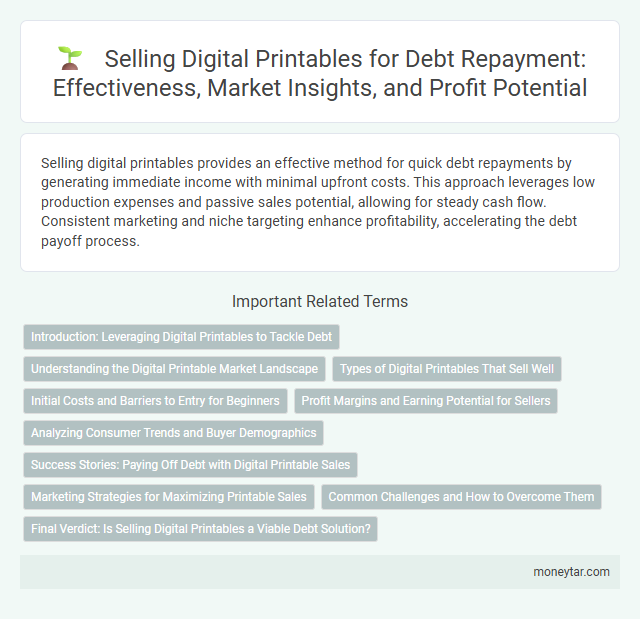 Selling Digital Printables for Debt Repayment: Effectiveness, Market Insights, and Profit Potential

Selling digital printables provides an effective method for quick debt repayments by generating immediate income with minimal upfront costs. This approach leverages low production expenses and passive sales potential, allowing for steady cash flow. Consistent marketing and niche targeting enhance profitability, accelerating the debt payoff process.

Important Related Terms

Introduction: Leveraging Digital Printables to Tackle Debt

Understanding the Digital Printable Market Landscape

Types of Digital Printables That Sell Well

Initial Costs and Barriers to Entry for Beginners

Profit Margins and Earning Potential for Sellers

Analyzing Consumer Trends and Buyer Demographics

Success Stories: Paying Off Debt with Digital Printable Sales

Marketing Strategies for Maximizing Printable Sales

Common Challenges and How to Overcome Them

Final Verdict: Is Selling Digital Printables a Viable Debt Solution?

moneytar.com