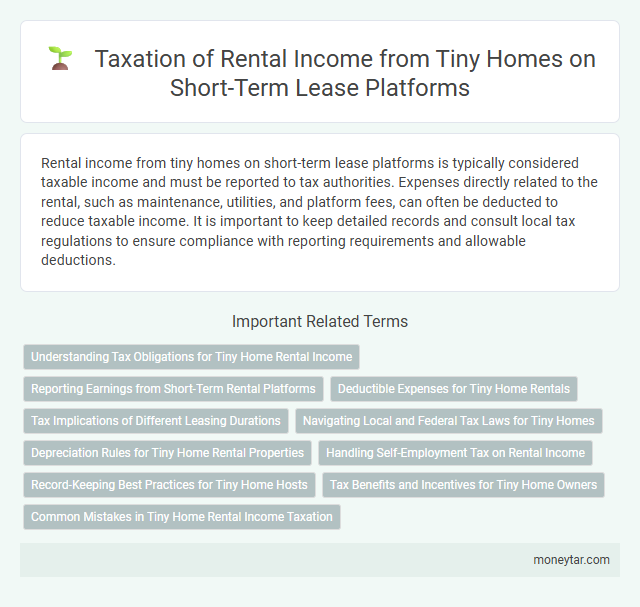 Taxation of Rental Income from Tiny Homes on Short-Term Lease Platforms

Rental income from tiny homes on short-term lease platforms is typically considered taxable income and must be reported to tax authorities. Expenses directly related to the rental, such as maintenance, utilities, and platform fees, can often be deducted to reduce taxable income. It is important to keep detailed records and consult local tax regulations to ensure compliance with reporting requirements and allowable deductions.

Important Related Terms

Understanding Tax Obligations for Tiny Home Rental Income

Reporting Earnings from Short-Term Rental Platforms

Deductible Expenses for Tiny Home Rentals

Tax Implications of Different Leasing Durations

Navigating Local and Federal Tax Laws for Tiny Homes

Depreciation Rules for Tiny Home Rental Properties

Handling Self-Employment Tax on Rental Income

Record-Keeping Best Practices for Tiny Home Hosts

Tax Benefits and Incentives for Tiny Home Owners

Common Mistakes in Tiny Home Rental Income Taxation

moneytar.com