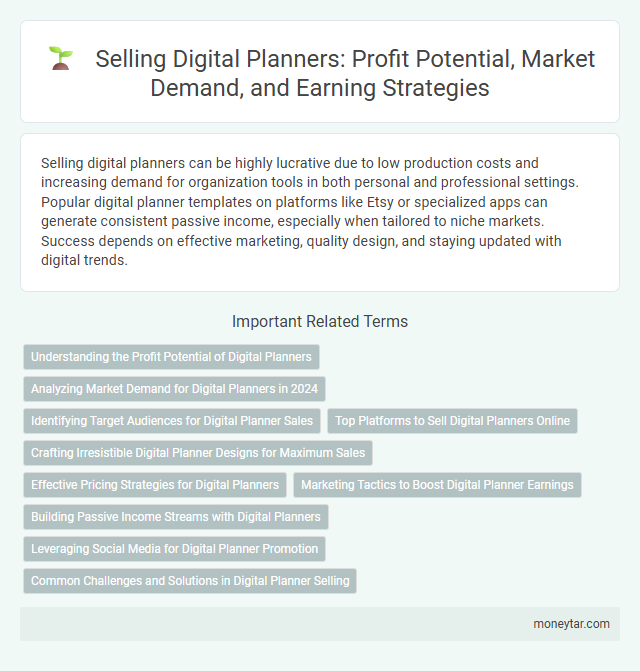 Selling Digital Planners: Profit Potential, Market Demand, and Earning Strategies

Selling digital planners can be highly lucrative due to low production costs and increasing demand for organization tools in both personal and professional settings. Popular digital planner templates on platforms like Etsy or specialized apps can generate consistent passive income, especially when tailored to niche markets. Success depends on effective marketing, quality design, and staying updated with digital trends.

Important Related Terms

Understanding the Profit Potential of Digital Planners

Analyzing Market Demand for Digital Planners in 2024

Identifying Target Audiences for Digital Planner Sales

Top Platforms to Sell Digital Planners Online

Crafting Irresistible Digital Planner Designs for Maximum Sales

Effective Pricing Strategies for Digital Planners

Marketing Tactics to Boost Digital Planner Earnings

Building Passive Income Streams with Digital Planners

Leveraging Social Media for Digital Planner Promotion

Common Challenges and Solutions in Digital Planner Selling

moneytar.com