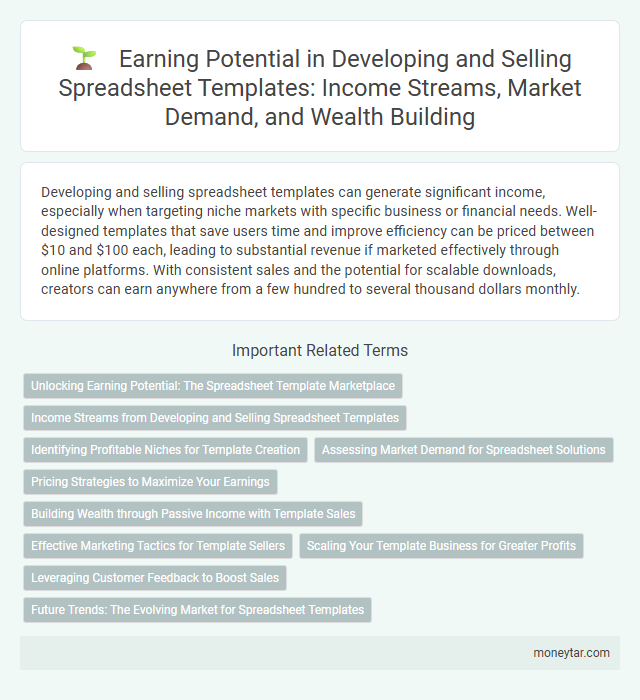 Earning Potential in Developing and Selling Spreadsheet Templates: Income Streams, Market Demand, and Wealth Building

Developing and selling spreadsheet templates can generate significant income, especially when targeting niche markets with specific business or financial needs. Well-designed templates that save users time and improve efficiency can be priced between \$10 and \$100 each, leading to substantial revenue if marketed effectively through online platforms. With consistent sales and the potential for scalable downloads, creators can earn anywhere from a few hundred to several thousand dollars monthly.

Important Related Terms

Unlocking Earning Potential: The Spreadsheet Template Marketplace

Income Streams from Developing and Selling Spreadsheet Templates

Identifying Profitable Niches for Template Creation

Assessing Market Demand for Spreadsheet Solutions

Pricing Strategies to Maximize Your Earnings

Building Wealth through Passive Income with Template Sales

Effective Marketing Tactics for Template Sellers

Scaling Your Template Business for Greater Profits

Leveraging Customer Feedback to Boost Sales

Future Trends: The Evolving Market for Spreadsheet Templates

moneytar.com