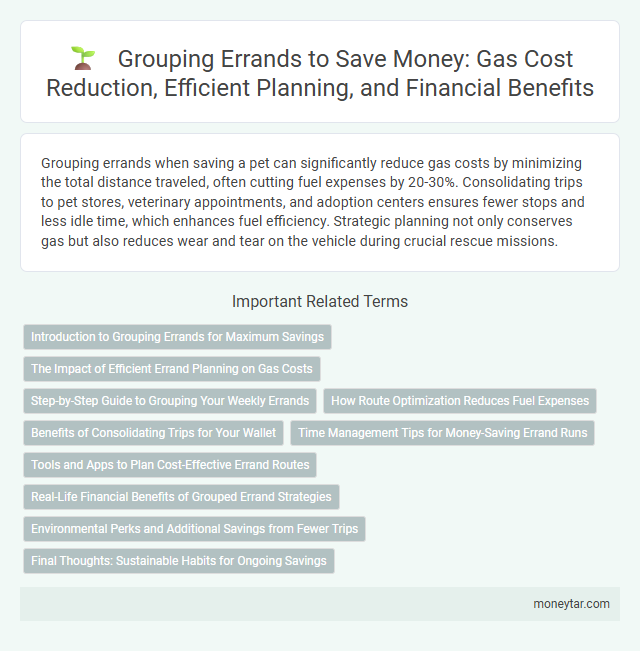 Grouping Errands to Save Money: Gas Cost Reduction, Efficient Planning, and Financial Benefits

Grouping errands when saving a pet can significantly reduce gas costs by minimizing the total distance traveled, often cutting fuel expenses by 20-30%. Consolidating trips to pet stores, veterinary appointments, and adoption centers ensures fewer stops and less idle time, which enhances fuel efficiency. Strategic planning not only conserves gas but also reduces wear and tear on the vehicle during crucial rescue missions.

Important Related Terms

Introduction to Grouping Errands for Maximum Savings

The Impact of Efficient Errand Planning on Gas Costs

Step-by-Step Guide to Grouping Your Weekly Errands

How Route Optimization Reduces Fuel Expenses

Benefits of Consolidating Trips for Your Wallet

Time Management Tips for Money-Saving Errand Runs

Tools and Apps to Plan Cost-Effective Errand Routes

Real-Life Financial Benefits of Grouped Errand Strategies

Environmental Perks and Additional Savings from Fewer Trips

Final Thoughts: Sustainable Habits for Ongoing Savings

moneytar.com