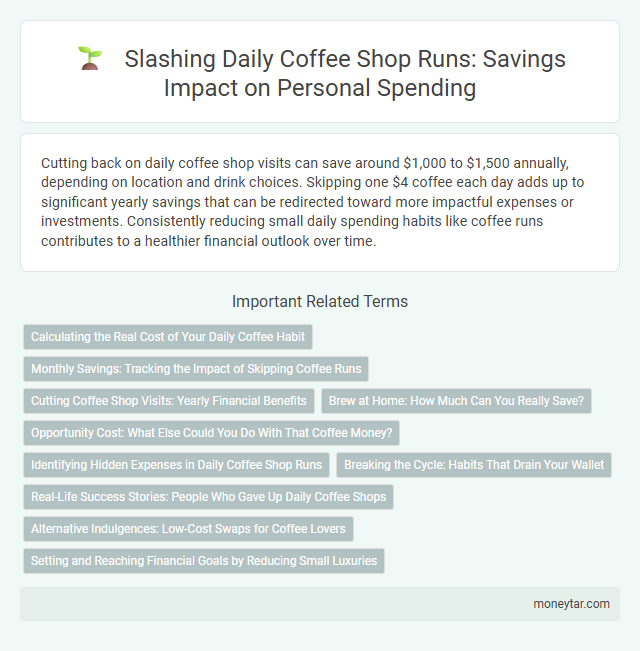 Slashing Daily Coffee Shop Runs: Savings Impact on Personal Spending

Cutting back on daily coffee shop visits can save around \$1,000 to \$1,500 annually, depending on location and drink choices. Skipping one \$4 coffee each day adds up to significant yearly savings that can be redirected toward more impactful expenses or investments. Consistently reducing small daily spending habits like coffee runs contributes to a healthier financial outlook over time.

Important Related Terms

Calculating the Real Cost of Your Daily Coffee Habit

Monthly Savings: Tracking the Impact of Skipping Coffee Runs

Cutting Coffee Shop Visits: Yearly Financial Benefits

Brew at Home: How Much Can You Really Save?

Opportunity Cost: What Else Could You Do With That Coffee Money?

Identifying Hidden Expenses in Daily Coffee Shop Runs

Breaking the Cycle: Habits That Drain Your Wallet

Real-Life Success Stories: People Who Gave Up Daily Coffee Shops

Alternative Indulgences: Low-Cost Swaps for Coffee Lovers

Setting and Reaching Financial Goals by Reducing Small Luxuries

moneytar.com