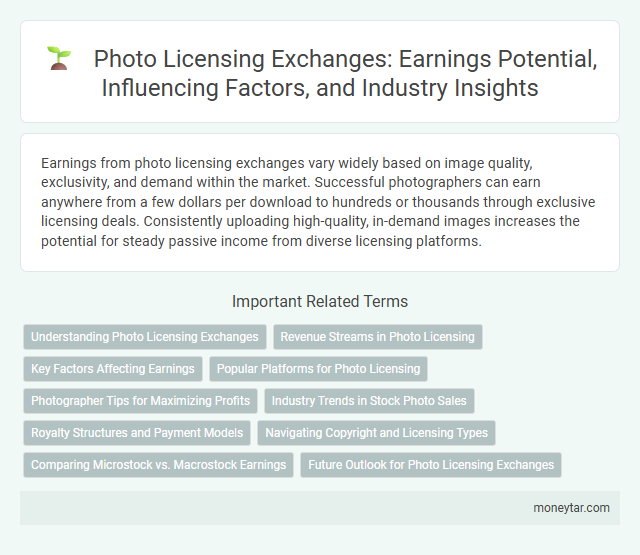 Photo Licensing Exchanges: Earnings Potential, Influencing Factors, and Industry Insights

Earnings from photo licensing exchanges vary widely based on image quality, exclusivity, and demand within the market. Successful photographers can earn anywhere from a few dollars per download to hundreds or thousands through exclusive licensing deals. Consistently uploading high-quality, in-demand images increases the potential for steady passive income from diverse licensing platforms.

Important Related Terms

Understanding Photo Licensing Exchanges

Revenue Streams in Photo Licensing

Key Factors Affecting Earnings

Popular Platforms for Photo Licensing

Photographer Tips for Maximizing Profits

Industry Trends in Stock Photo Sales

Royalty Structures and Payment Models

Navigating Copyright and Licensing Types

Comparing Microstock vs. Macrostock Earnings

Future Outlook for Photo Licensing Exchanges

moneytar.com