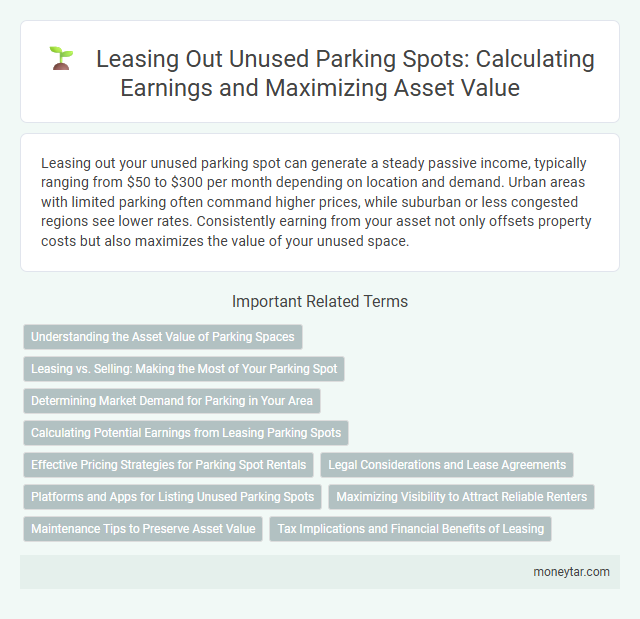 Leasing Out Unused Parking Spots: Calculating Earnings and Maximizing Asset Value

Leasing out your unused parking spot can generate a steady passive income, typically ranging from \$50 to \$300 per month depending on location and demand. Urban areas with limited parking often command higher prices, while suburban or less congested regions see lower rates. Consistently earning from your asset not only offsets property costs but also maximizes the value of your unused space.

Important Related Terms

Understanding the Asset Value of Parking Spaces

Leasing vs. Selling: Making the Most of Your Parking Spot

Determining Market Demand for Parking in Your Area

Calculating Potential Earnings from Leasing Parking Spots

Effective Pricing Strategies for Parking Spot Rentals

Legal Considerations and Lease Agreements

Platforms and Apps for Listing Unused Parking Spots

Maximizing Visibility to Attract Reliable Renters

Maintenance Tips to Preserve Asset Value

Tax Implications and Financial Benefits of Leasing

moneytar.com