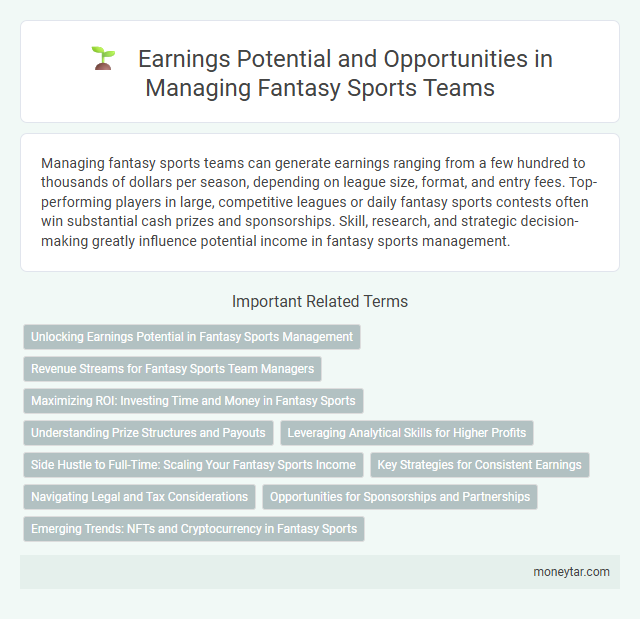 Earnings Potential and Opportunities in Managing Fantasy Sports Teams

Managing fantasy sports teams can generate earnings ranging from a few hundred to thousands of dollars per season, depending on league size, format, and entry fees. Top-performing players in large, competitive leagues or daily fantasy sports contests often win substantial cash prizes and sponsorships. Skill, research, and strategic decision-making greatly influence potential income in fantasy sports management.

Important Related Terms

Unlocking Earnings Potential in Fantasy Sports Management

Revenue Streams for Fantasy Sports Team Managers

Maximizing ROI: Investing Time and Money in Fantasy Sports

Understanding Prize Structures and Payouts

Leveraging Analytical Skills for Higher Profits

Side Hustle to Full-Time: Scaling Your Fantasy Sports Income

Key Strategies for Consistent Earnings

Navigating Legal and Tax Considerations

Opportunities for Sponsorships and Partnerships

Emerging Trends: NFTs and Cryptocurrency in Fantasy Sports

moneytar.com