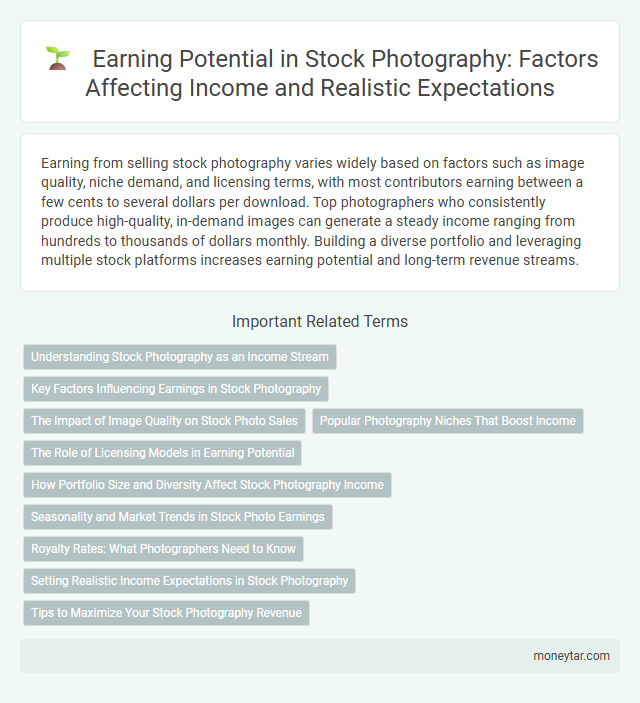 Earning Potential in Stock Photography: Factors Affecting Income and Realistic Expectations

Earning from selling stock photography varies widely based on factors such as image quality, niche demand, and licensing terms, with most contributors earning between a few cents to several dollars per download. Top photographers who consistently produce high-quality, in-demand images can generate a steady income ranging from hundreds to thousands of dollars monthly. Building a diverse portfolio and leveraging multiple stock platforms increases earning potential and long-term revenue streams.

Important Related Terms

Understanding Stock Photography as an Income Stream

Key Factors Influencing Earnings in Stock Photography

The Impact of Image Quality on Stock Photo Sales

Popular Photography Niches That Boost Income

The Role of Licensing Models in Earning Potential

How Portfolio Size and Diversity Affect Stock Photography Income

Seasonality and Market Trends in Stock Photo Earnings

Royalty Rates: What Photographers Need to Know

Setting Realistic Income Expectations in Stock Photography

Tips to Maximize Your Stock Photography Revenue

moneytar.com