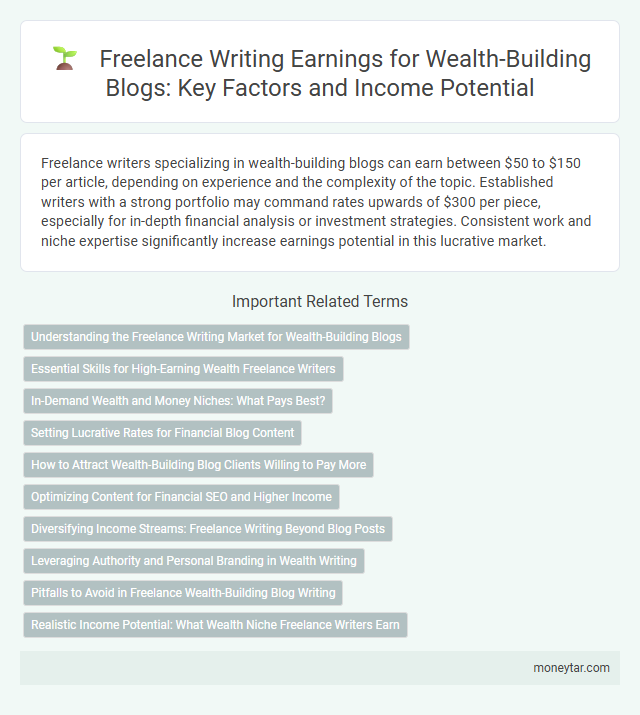 Freelance Writing Earnings for Wealth-Building Blogs: Key Factors and Income Potential

Freelance writers specializing in wealth-building blogs can earn between \$50 to \$150 per article, depending on experience and the complexity of the topic. Established writers with a strong portfolio may command rates upwards of \$300 per piece, especially for in-depth financial analysis or investment strategies. Consistent work and niche expertise significantly increase earnings potential in this lucrative market.

Important Related Terms

Understanding the Freelance Writing Market for Wealth-Building Blogs

Essential Skills for High-Earning Wealth Freelance Writers

In-Demand Wealth and Money Niches: What Pays Best?

Setting Lucrative Rates for Financial Blog Content

How to Attract Wealth-Building Blog Clients Willing to Pay More

Optimizing Content for Financial SEO and Higher Income

Diversifying Income Streams: Freelance Writing Beyond Blog Posts

Leveraging Authority and Personal Branding in Wealth Writing

Pitfalls to Avoid in Freelance Wealth-Building Blog Writing

Realistic Income Potential: What Wealth Niche Freelance Writers Earn

moneytar.com