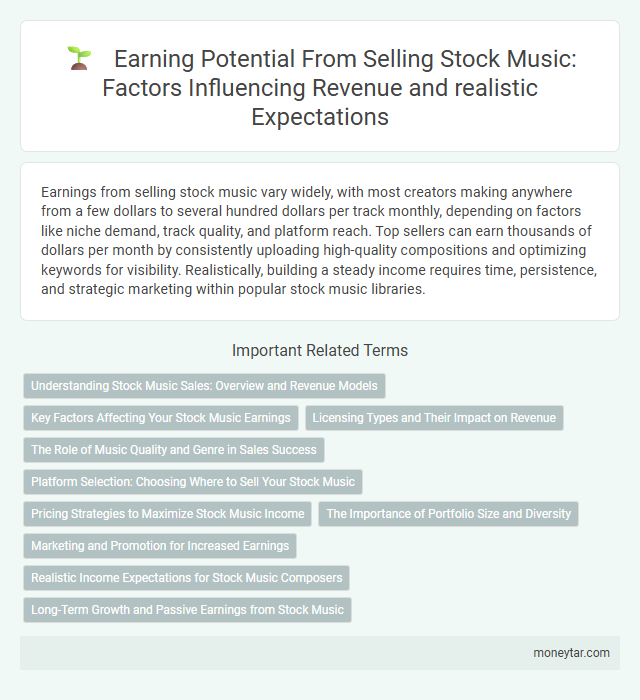 Earning Potential From Selling Stock Music: Factors Influencing Revenue and realistic Expectations

Earnings from selling stock music vary widely, with most creators making anywhere from a few dollars to several hundred dollars per track monthly, depending on factors like niche demand, track quality, and platform reach. Top sellers can earn thousands of dollars per month by consistently uploading high-quality compositions and optimizing keywords for visibility. Realistically, building a steady income requires time, persistence, and strategic marketing within popular stock music libraries.

Important Related Terms

Understanding Stock Music Sales: Overview and Revenue Models

Key Factors Affecting Your Stock Music Earnings

Licensing Types and Their Impact on Revenue

The Role of Music Quality and Genre in Sales Success

Platform Selection: Choosing Where to Sell Your Stock Music

Pricing Strategies to Maximize Stock Music Income

The Importance of Portfolio Size and Diversity

Marketing and Promotion for Increased Earnings

Realistic Income Expectations for Stock Music Composers

Long-Term Growth and Passive Earnings from Stock Music

moneytar.com