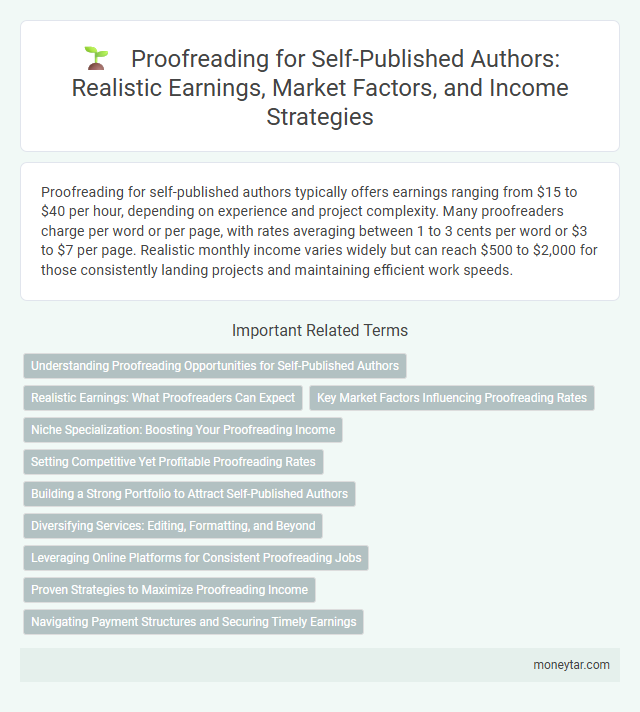 Proofreading for Self-Published Authors: Realistic Earnings, Market Factors, and Income Strategies

Proofreading for self-published authors typically offers earnings ranging from \$15 to \$40 per hour, depending on experience and project complexity. Many proofreaders charge per word or per page, with rates averaging between 1 to 3 cents per word or \$3 to \$7 per page. Realistic monthly income varies widely but can reach \$500 to \$2,000 for those consistently landing projects and maintaining efficient work speeds.

Important Related Terms

Understanding Proofreading Opportunities for Self-Published Authors

Realistic Earnings: What Proofreaders Can Expect

Key Market Factors Influencing Proofreading Rates

Niche Specialization: Boosting Your Proofreading Income

Setting Competitive Yet Profitable Proofreading Rates

Building a Strong Portfolio to Attract Self-Published Authors

Diversifying Services: Editing, Formatting, and Beyond

Leveraging Online Platforms for Consistent Proofreading Jobs

Proven Strategies to Maximize Proofreading Income

Navigating Payment Structures and Securing Timely Earnings

moneytar.com