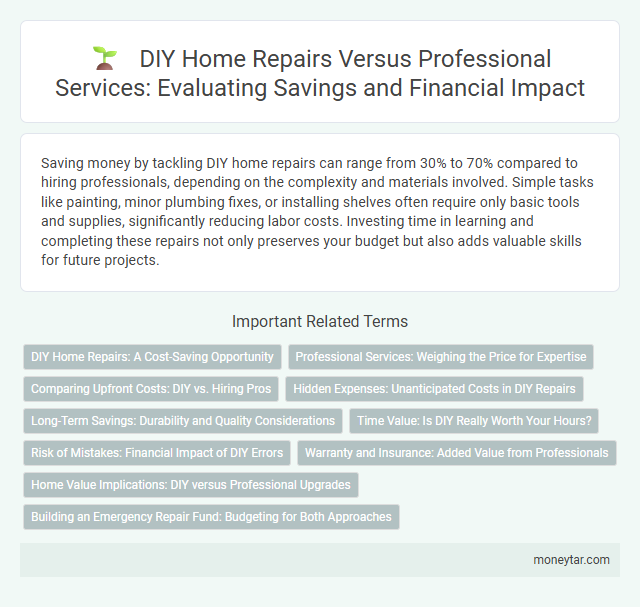 DIY Home Repairs Versus Professional Services: Evaluating Savings and Financial Impact

Saving money by tackling DIY home repairs can range from 30% to 70% compared to hiring professionals, depending on the complexity and materials involved. Simple tasks like painting, minor plumbing fixes, or installing shelves often require only basic tools and supplies, significantly reducing labor costs. Investing time in learning and completing these repairs not only preserves your budget but also adds valuable skills for future projects.

Important Related Terms

DIY Home Repairs: A Cost-Saving Opportunity

Professional Services: Weighing the Price for Expertise

Comparing Upfront Costs: DIY vs. Hiring Pros

Hidden Expenses: Unanticipated Costs in DIY Repairs

Long-Term Savings: Durability and Quality Considerations

Time Value: Is DIY Really Worth Your Hours?

Risk of Mistakes: Financial Impact of DIY Errors

Warranty and Insurance: Added Value from Professionals

Home Value Implications: DIY versus Professional Upgrades

Building an Emergency Repair Fund: Budgeting for Both Approaches

moneytar.com